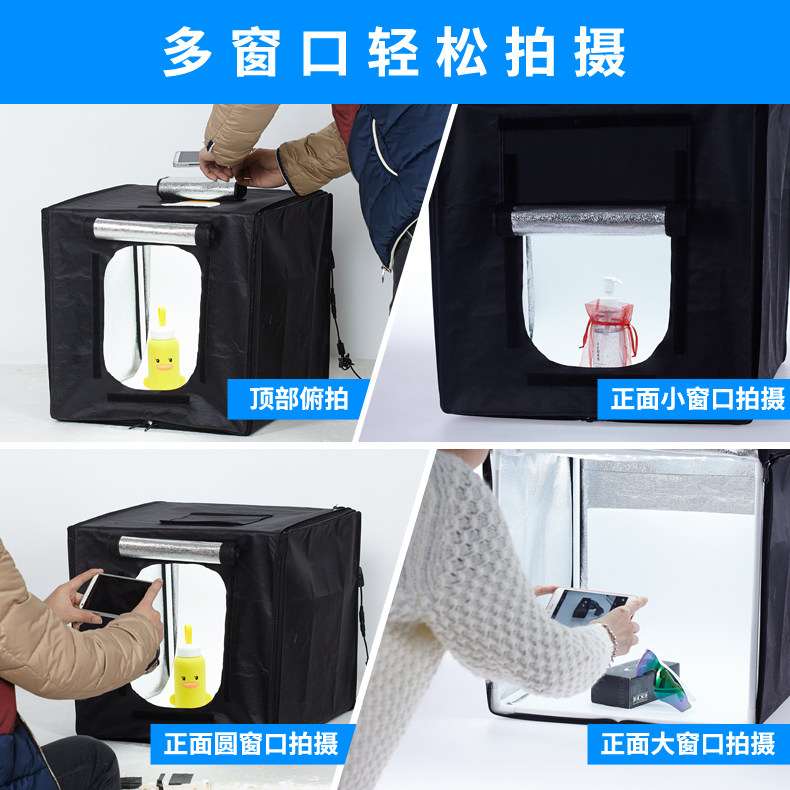 多窗口轻松拍摄

顶部俯拍

正面小窗口拍摄

正面圆窗口拍摄

正面大窗口拍摄