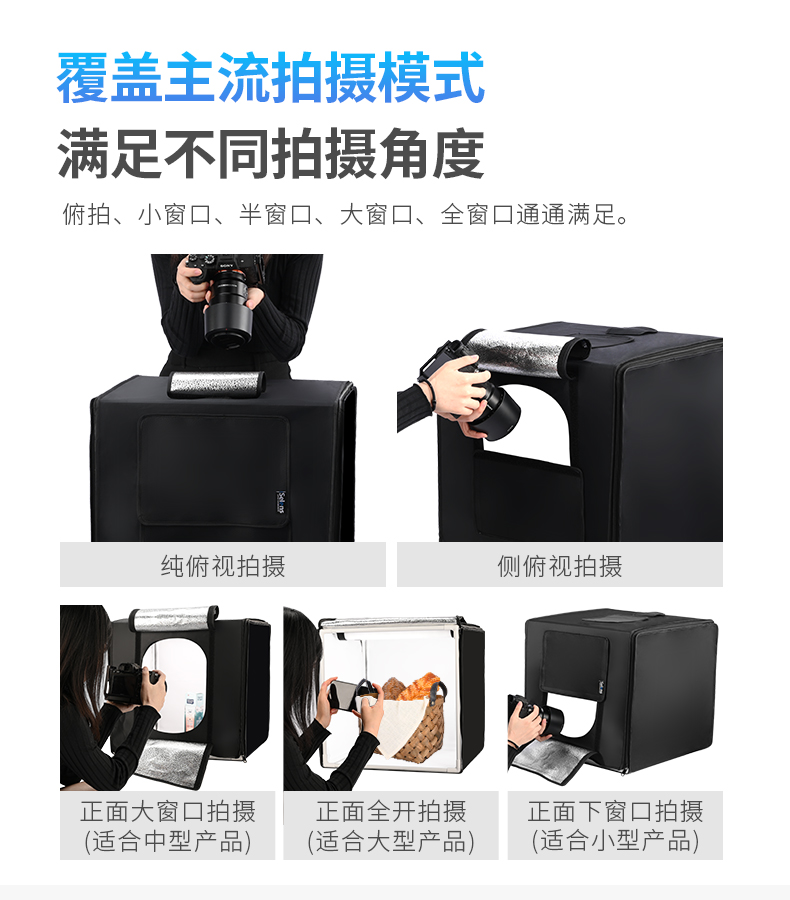 覆盖主流拍摄模式

满足不同拍摄角度

俯拍、小窗口、半窗口、大窗口、全窗口通通满足。

SONY

纯俯视拍摄

侧俯视拍摄

正面大窗口拍摄
(适合中型产品)

正面全开拍摄
(适合大型产品)

正面下窗口拍摄
(适合小型产品)