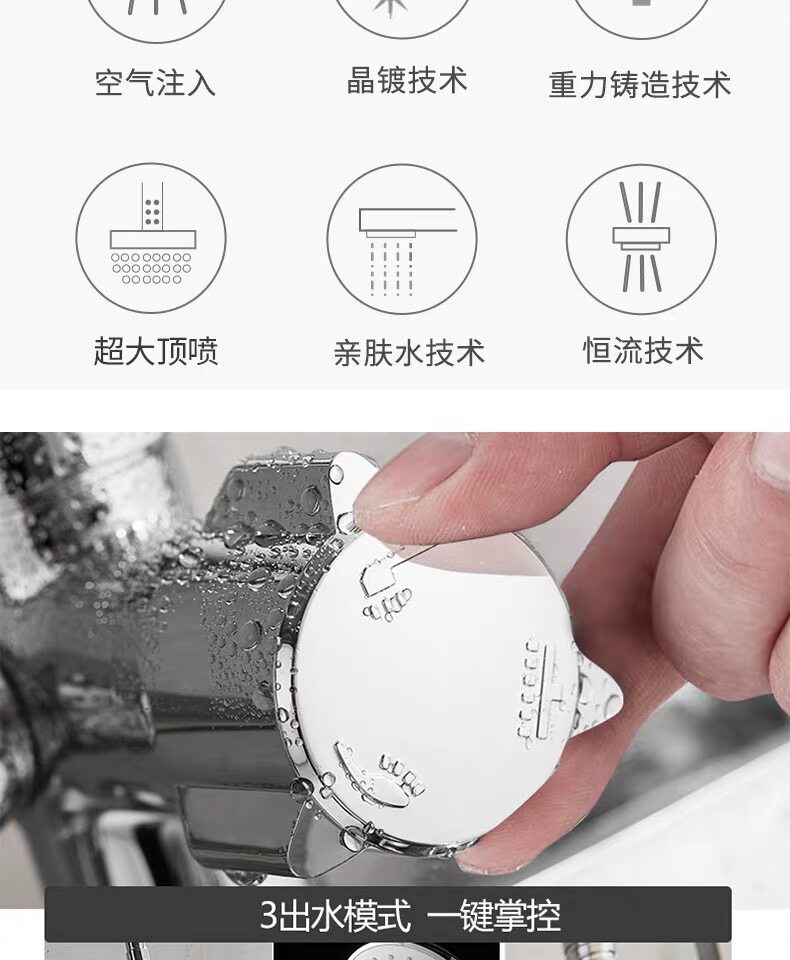 空气注入

晶镀技术

重力铸造技术

超大顶喷

亲肤水技术

恒流技术

3出水模式 一键掌控