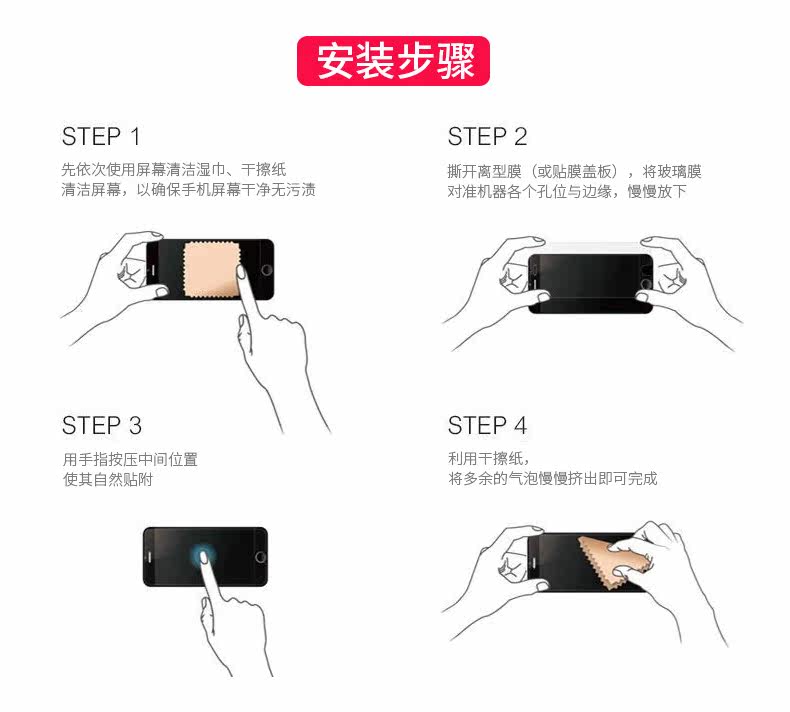 安装步骤

STEP 1
先依次使用屏幕清洁湿巾、干擦纸
清洁屏幕，以确保手机屏幕干净无污渍

STEP 2
撕开离型膜（或贴膜盖板），将玻璃膜
对准机器各个孔位与边缘，慢慢放下

STEP 3
用手指按压中间位置
使其自然贴附

STEP 4
利用干擦纸，
将多余的气泡慢慢挤出即可完成