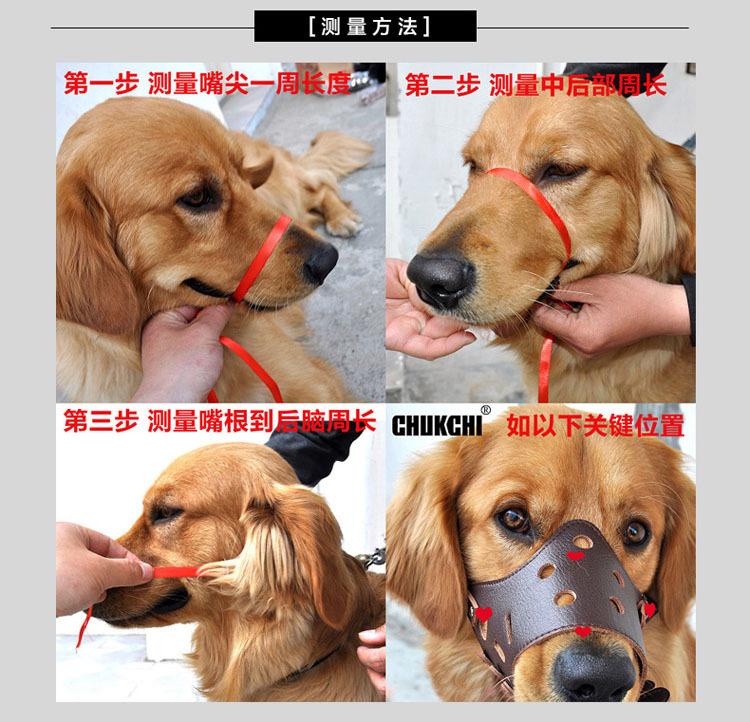 [测量方法]

第一步 测量嘴尖一周长度

第二步 测量中后部周长

第三步 测量嘴根到后脑周长

CHUKCHI®

如以下关键位置