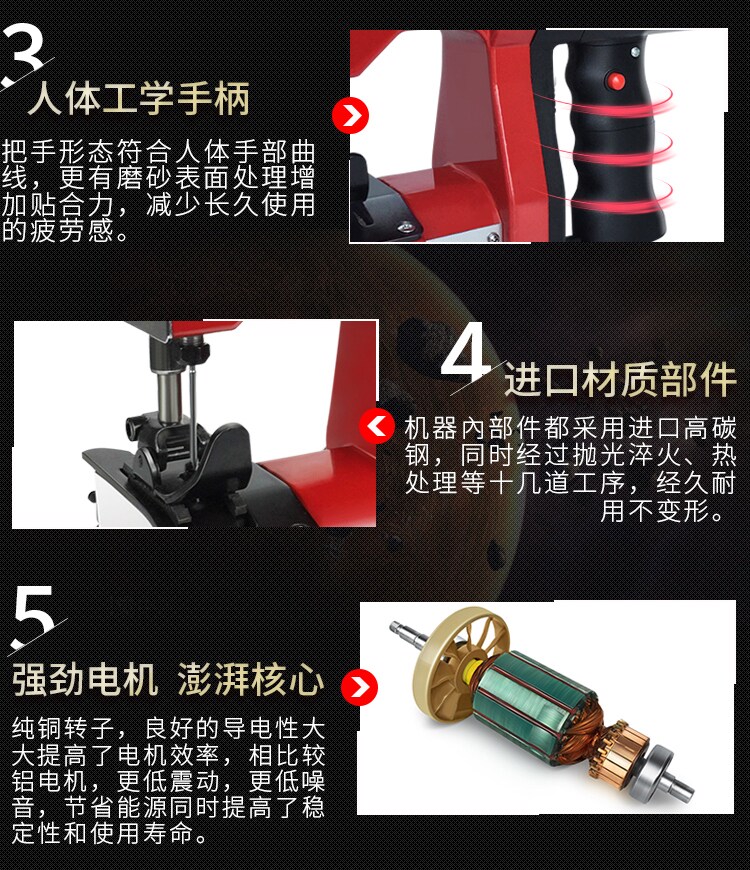 3
人体工学手柄

把手形态符合人体手部曲线，更有磨砂表面处理增加贴合力，减少长久使用的疲劳感。

4
进口材质部件

机器內部件都采用进口高碳钢，同时经过抛光淬火、热处理等十几道工序，经久耐用不变形。

5
强劲电机 澎湃核心

纯铜转子，良好的导电性大大提高了电机效率，相比较铝电机，更低震动，更低噪音，节省能源同时提高了稳定性和使用寿命。