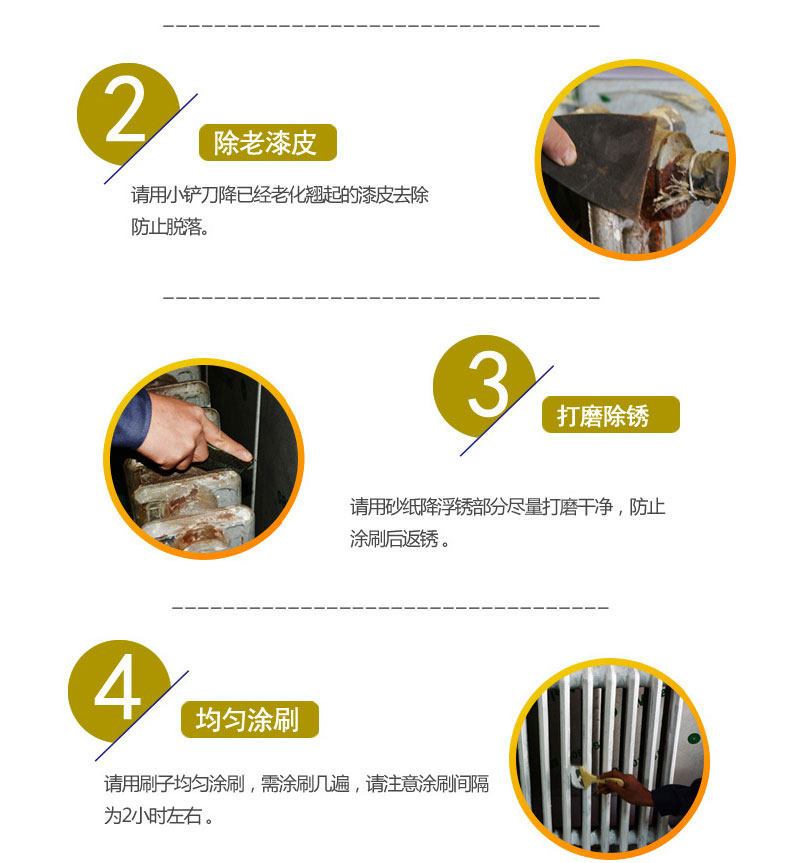 2

除老漆皮

请用小铲刀降已经老化翘起的漆皮去除防止脱落。

3

打磨除锈

请用砂纸降浮锈部分尽量打磨干净，防止涂刷后返锈。

4

均匀涂刷

请用刷子均匀涂刷，需涂刷几遍，请注意涂刷间隔为2小时左右。