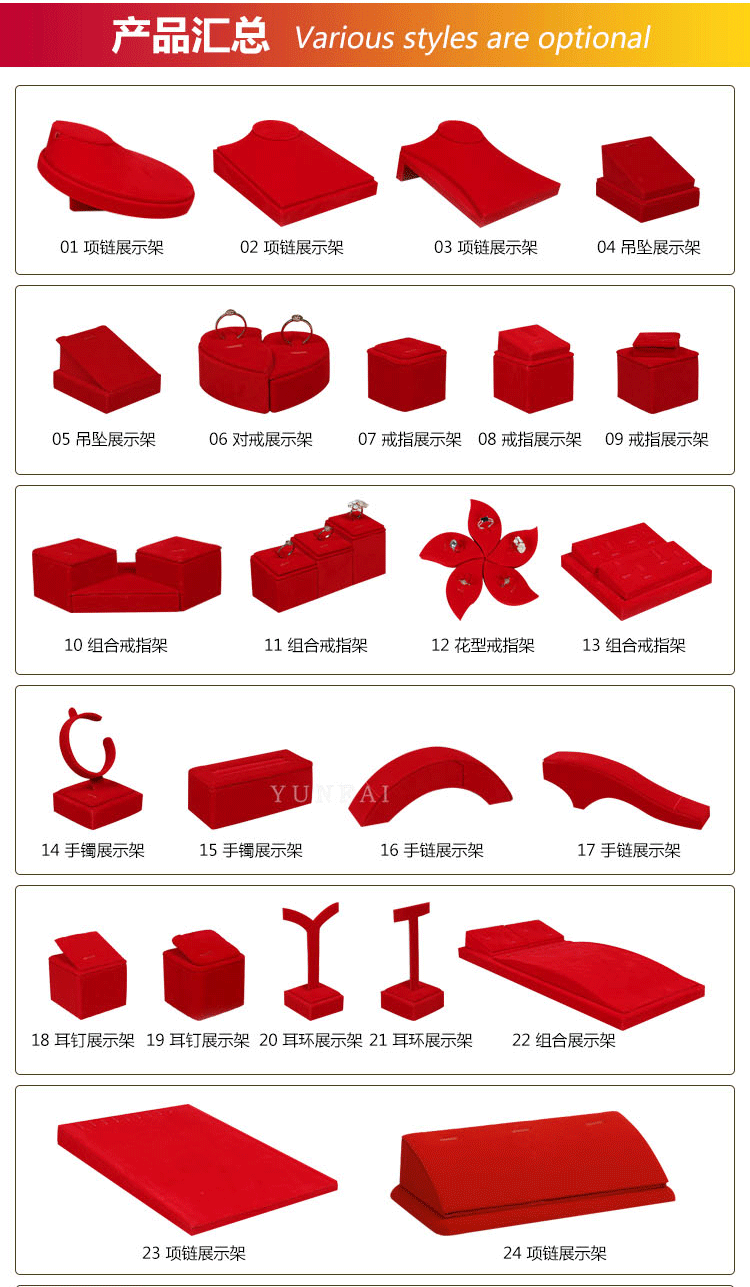 产品汇总 Various styles are optional

01 项链展示架
02 项链展示架
03 项链展示架
04 吊坠展示架

05 吊坠展示架
06 对戒展示架
07 戒指展示架
08 戒指展示架
09 戒指展示架

10 组合戒指架
11 组合戒指架
12 花型戒指架
13 组合戒指架

YUNKAI

14 手镯展示架
15 手镯展示架
16 手链展示架
17 手链展示架

18 耳钉展示架
19 耳钉展示架
20 耳环展示架
21 耳环展示架
22 组合展示架

23 项链展示架
24 项链展示架