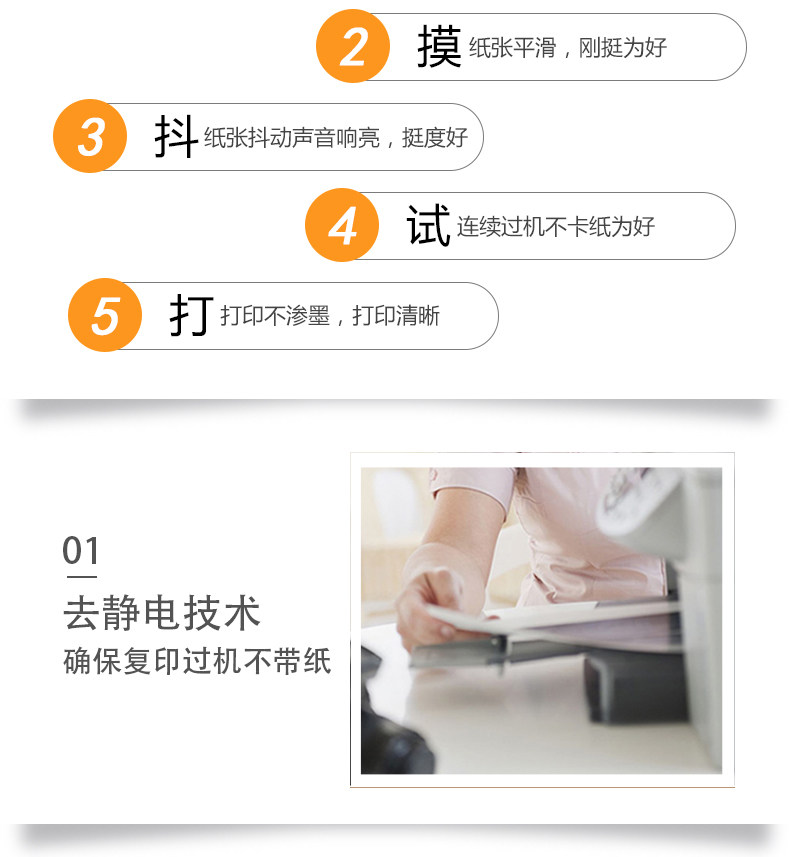 2 摸 纸张平滑，刚挺为好

3 抖 纸张抖动声音响亮，挺度好

4 试 连续过机不卡纸为好

5 打 打印不渗墨，打印清晰

01

去静电技术

确保复印过机不带纸