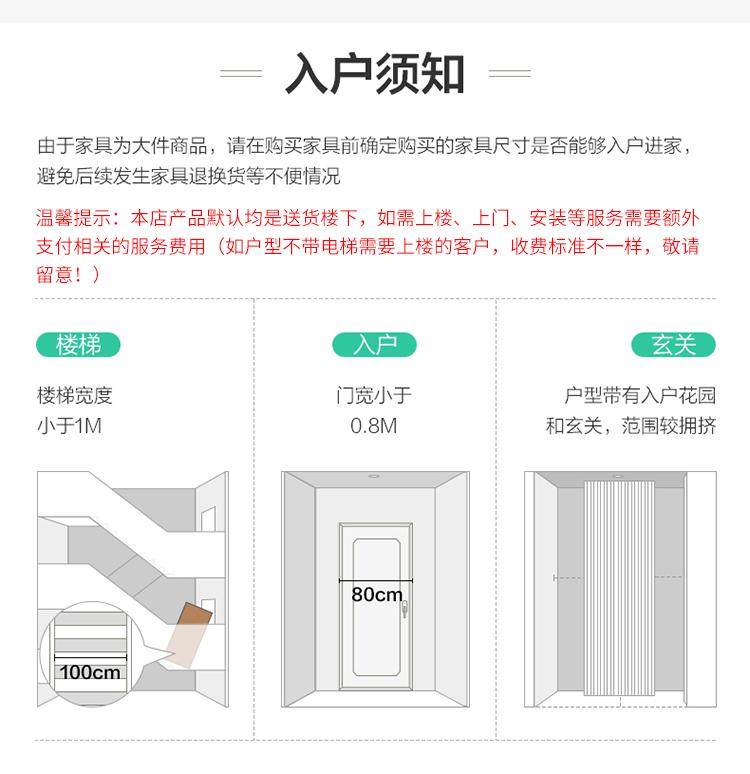 入户须知

由于家具为大件商品，请在购买家具前确定购买的家具尺寸是否能够入户进家，避免后续发生家具退换货等不便情况

温馨提示：本店产品默认均是送货楼下，如需上楼、上门、安装等服务需要额外支付相关的服务费用（如户型不带电梯需要上楼的客户，收费标准不一样，敬请留意！）

楼梯

楼梯宽度
小于1M

100cm

入户

门宽小于
0.8M

80cm

玄关

户型带有入户花园
和玄关，范围较拥挤