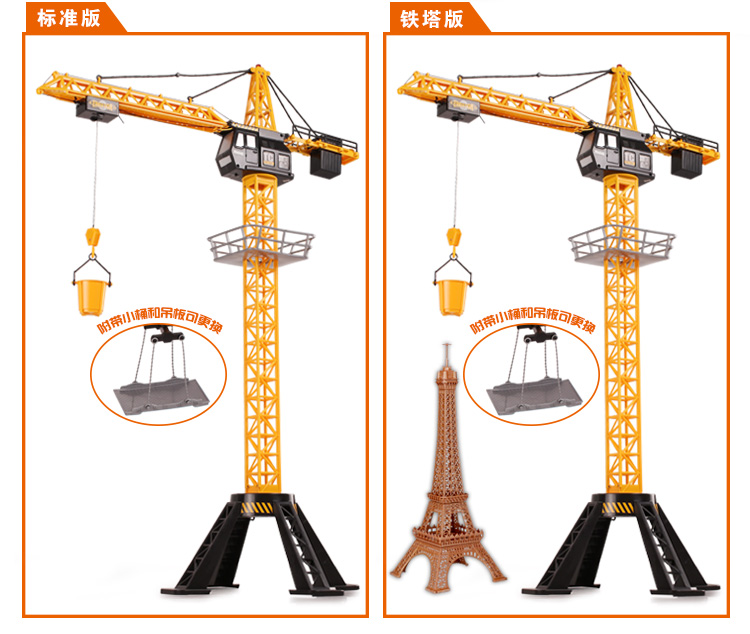 标准版

附带小桶和吊板可更换

铁塔版

附带小桶和吊板可更换