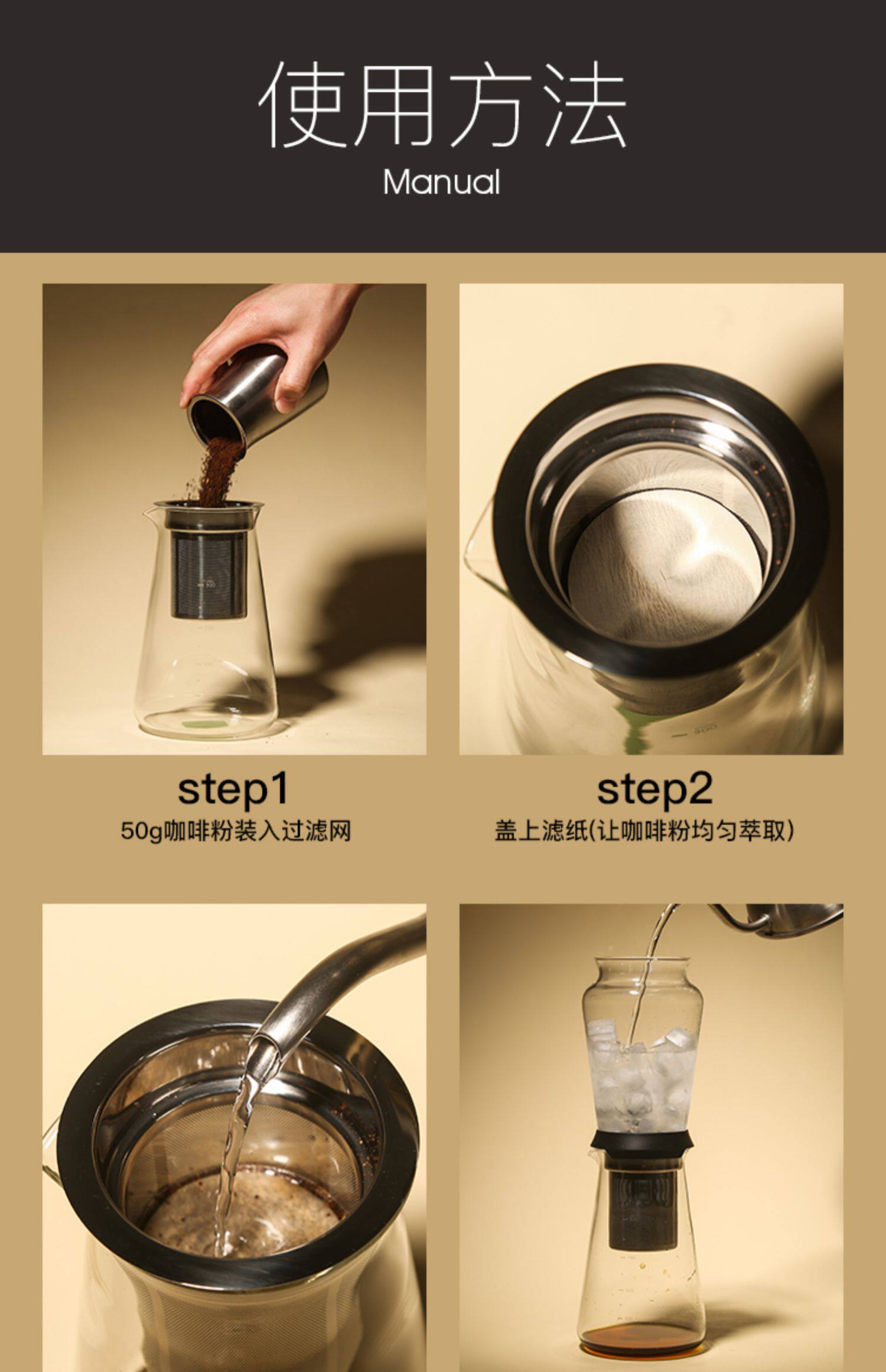 使用方法
Manual

step1
50g咖啡粉装入过滤网

step2
盖上滤纸(让咖啡粉均匀萃取)