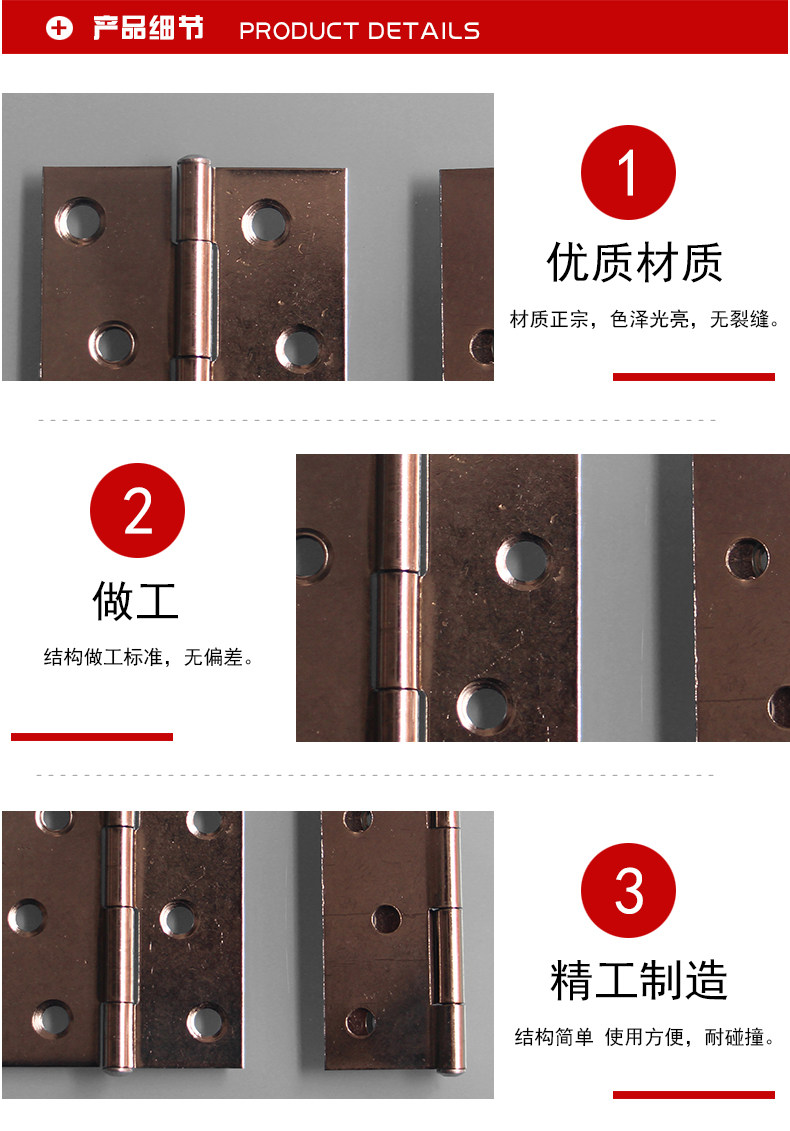 产品细节 PRODUCT DETAILS

1

优质材质

材质正宗，色泽光亮，无裂缝。

2

做工

结构做工标准，无偏差。

3

精工制造

结构简单 使用方便，耐碰撞。