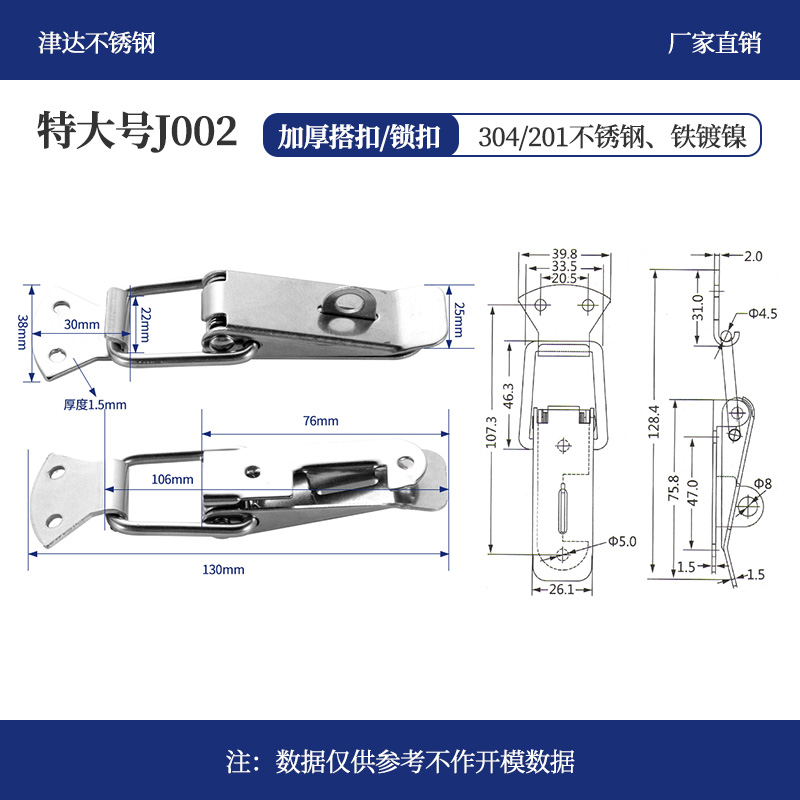 津达不锈钢

厂家直销

特大号J002

加厚搭扣/锁扣

304/201不锈钢、铁镀镍

38mm

30mm

22mm

25mm

厚度1.5mm

76mm

106mm

130mm

39.8

33.5

20.5

107.3

46.3

Φ5.0

26.1

2.0

31.0

Φ4.5

128.4

75.8

47.0

Φ8

1.5

1.5

注：数据仅供参考不作开模数据