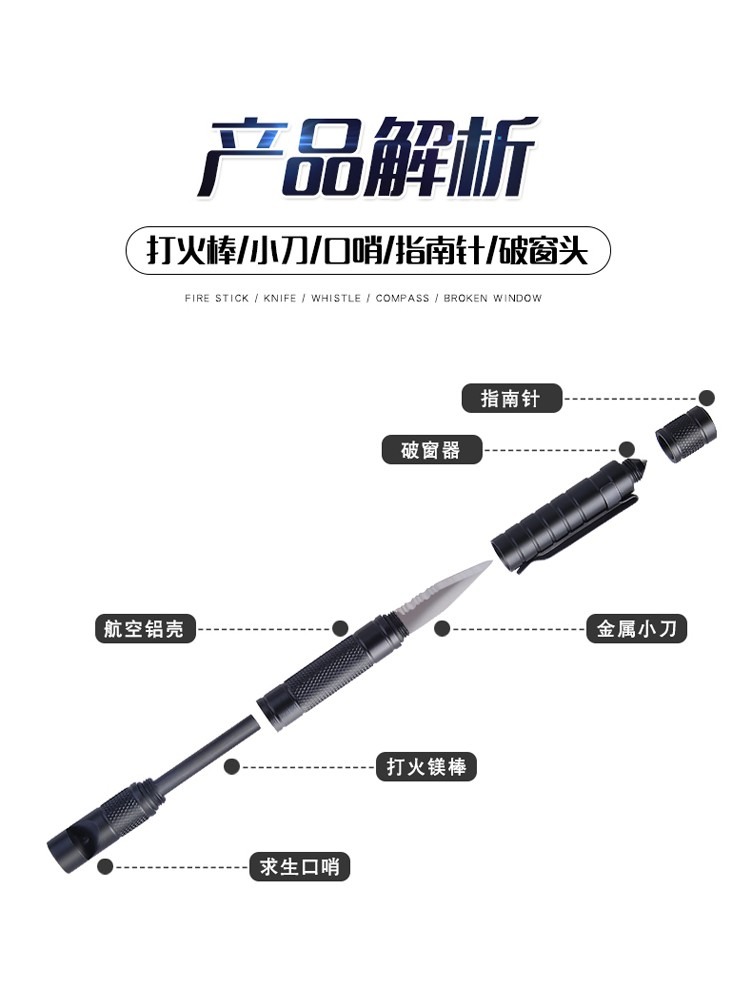 产品解析

打火棒/小刀/口哨/指南针/破窗头

FIRE STICK / KNIFE / WHISTLE / COMPASS / BROKEN WINDOW

指南针

破窗器

航空铝壳

金属小刀

打火镁棒

求生口哨