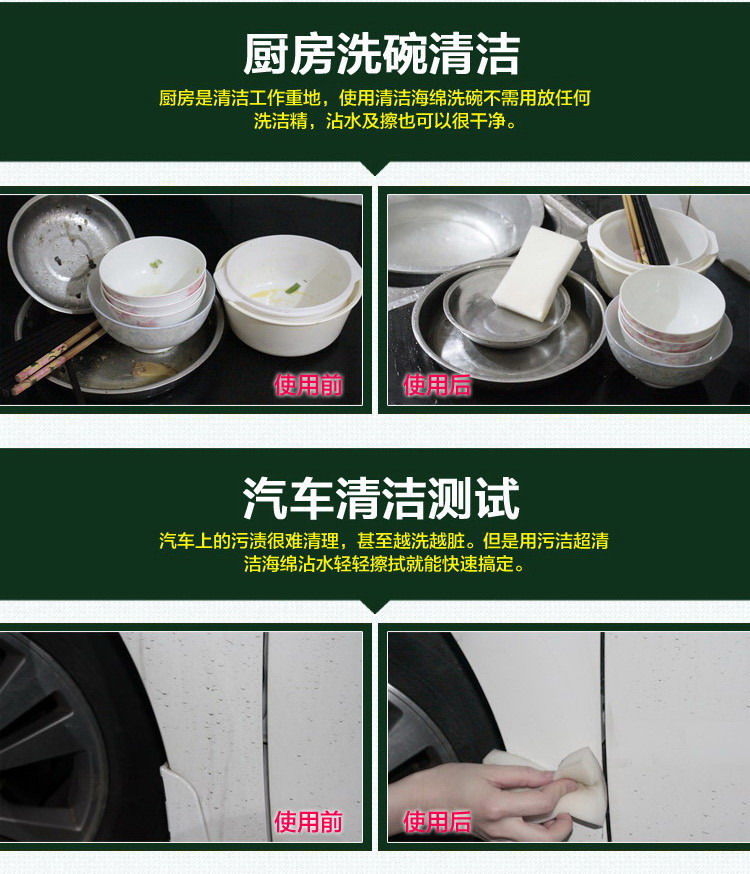 厨房洗碗清洁

厨房是清洁工作重地，使用清洁海绵洗碗不需用放任何洗洁精，沾水及擦也可以很干净。

使用前

使用后

汽车清洁测试

汽车上的污渍很难清理，甚至越洗越脏。但是用污洁超清洁海绵沾水轻轻擦拭就能快速搞定。

使用前

使用后