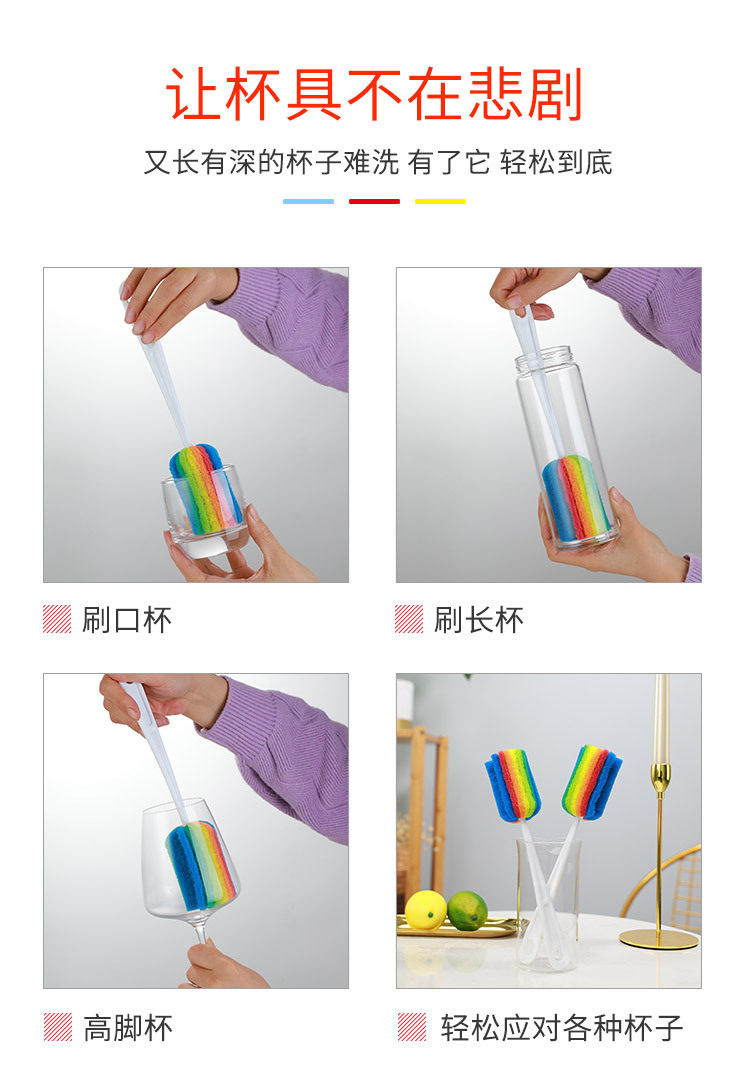 让杯具不在悲剧

又长有深的杯子难洗 有了它 轻松到底

刷口杯

刷长杯

高脚杯

轻松应对各种杯子