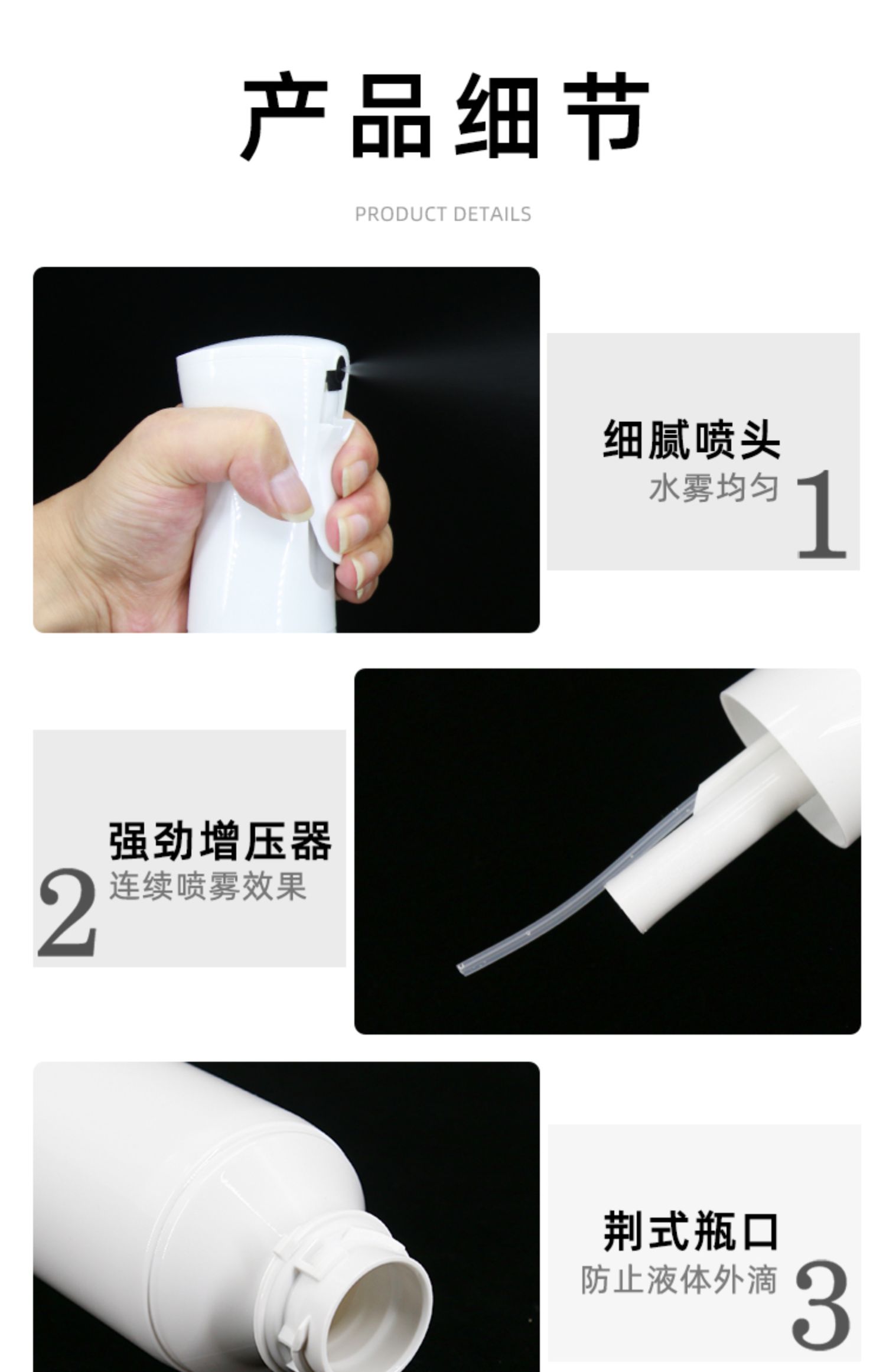 产品细节

PRODUCT DETAILS

细腻喷头
水雾均匀
1

强劲增压器
连续喷雾效果
2

荆式瓶口
防止液体外滴
3