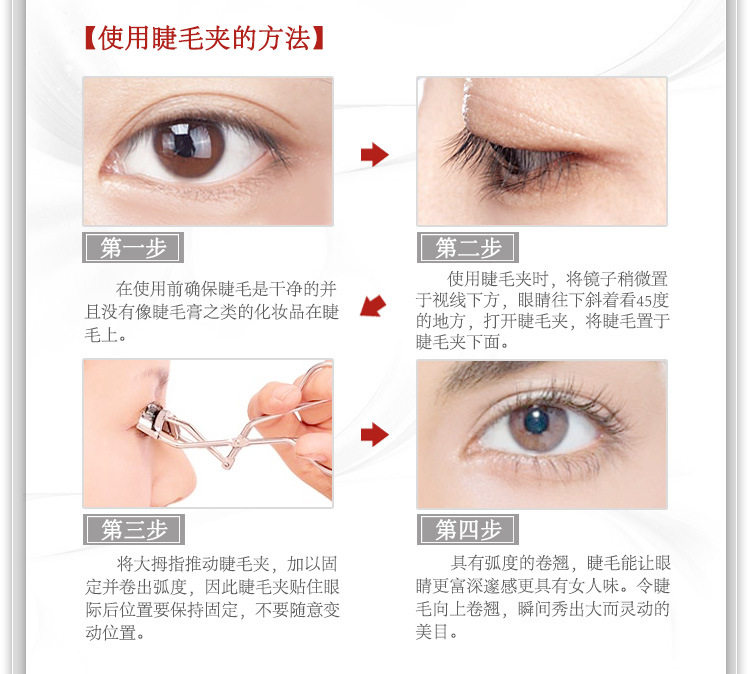 【使用睫毛夹的方法】

第一步

在使用前确保睫毛是干净的并且没有像睫毛膏之类的化妆品在睫毛上。

第二步

使用睫毛夹时，将镜子稍微置于视线下方，眼睛往下斜着看45度的地方，打开睫毛夹，将睫毛置于睫毛夹下面。

第三步

将大拇指推动睫毛夹，加以固定并卷出弧度，因此睫毛夹贴住眼际后位置要保持固定，不要随意变动位置。

第四步

具有弧度的卷翘，睫毛能让眼睛更富深邃感更具有女人味。令睫毛向上卷翘，瞬间秀出大而灵动的美目。