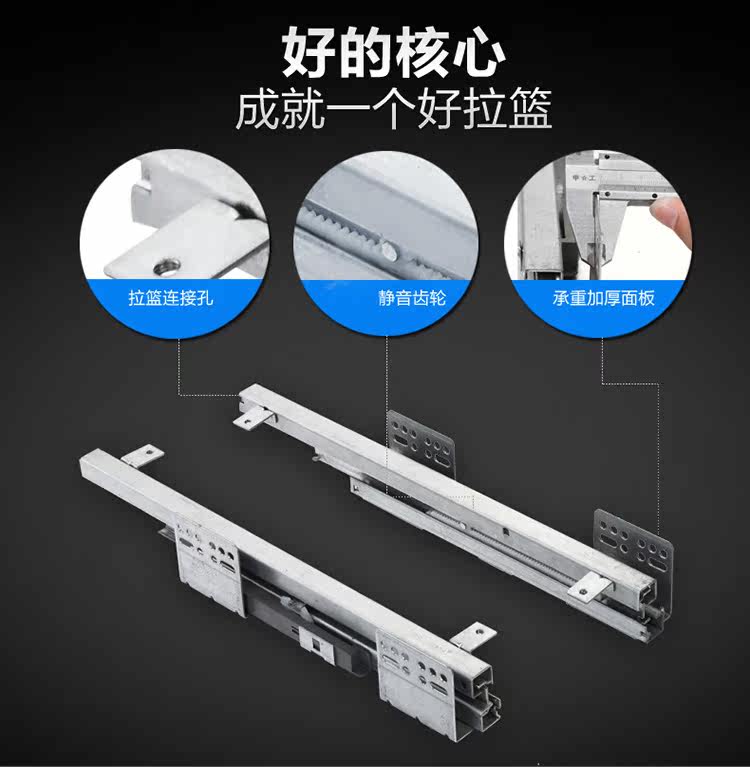 好的核心
成就一个好拉篮

拉篮连接孔

静音齿轮

承重加厚面板