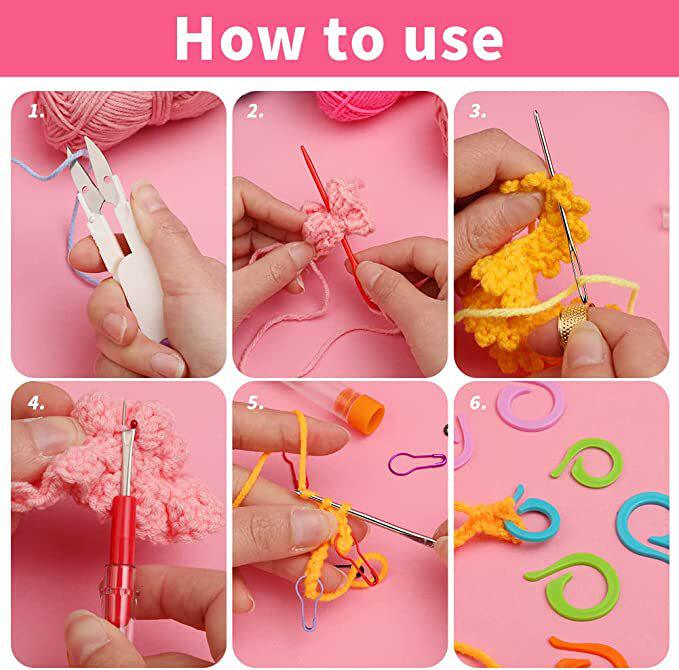 How to use

1.

2.

3.

4.

5.

6.