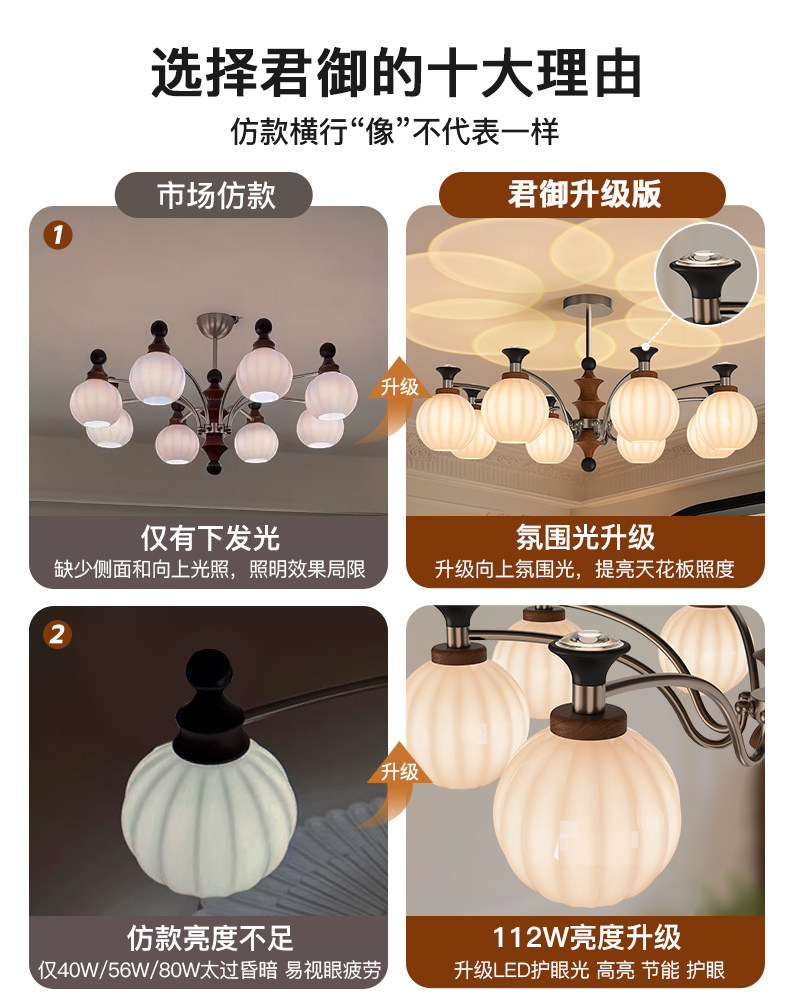 选择君御的十大理由

仿款横行“像”不代表一样

市场仿款

君御升级版

1

升级

仅有下发光
缺少侧面和向上光照，照明效果局限

氛围光升级
升级向上氛围光，提亮天花板照度

2

升级

仿款亮度不足
仅40W/56W/80W太过昏暗 易视眼疲劳

112W亮度升级
升级LED护眼光 高亮 节能 护眼