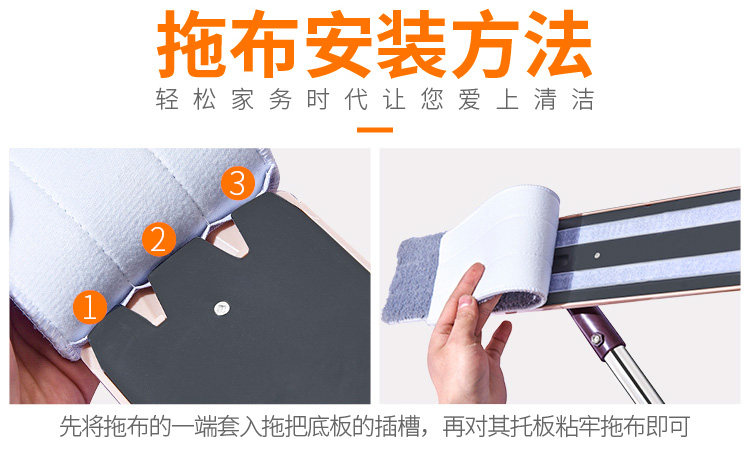 拖布安装方法

轻松家务时代让您爱上清洁

3

2

1

先将拖布的一端套入拖把底板的插槽，再对其托板粘牢拖布即可