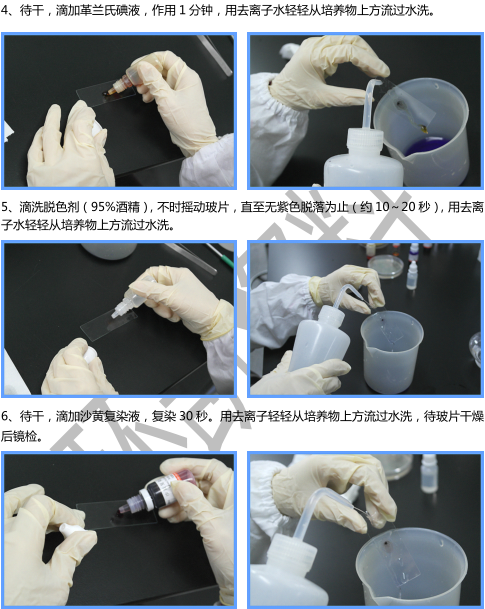 4、待干，滴加革兰氏碘液，作用 1 分钟，用去离子水轻轻从培养物上方流过水洗。

5、滴洗脱色剂（95%酒精），不时摇动玻片，直至无紫色脱落为止（约 10～20 秒），用去离子水轻轻从培养物上方流过水洗。

6、待干，滴加沙黄复染液，复染 30 秒。用去离子轻轻从培养物上方流过水洗，待玻片干燥后镜检。