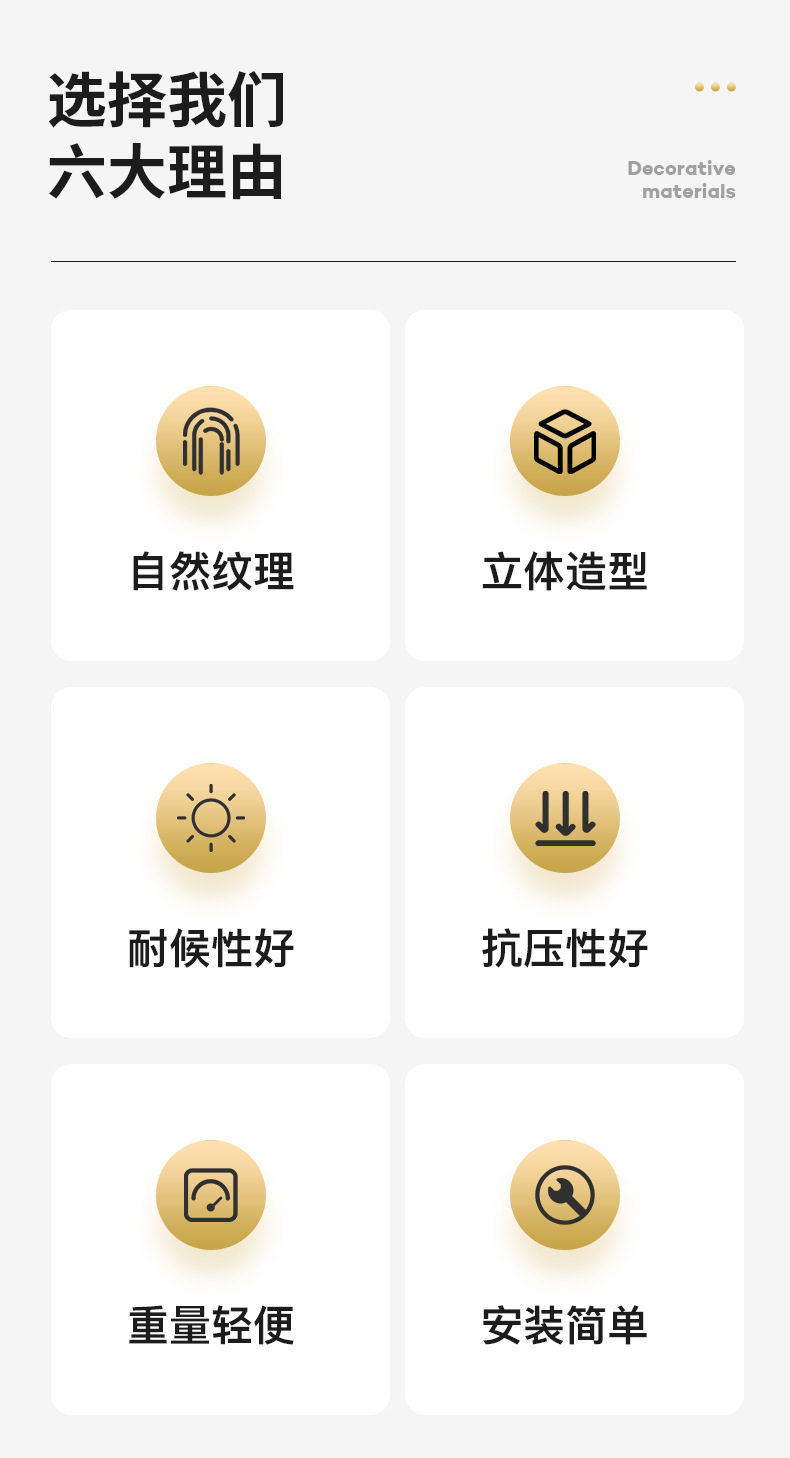 选择我们
六大理由

Decorative
materials

自然纹理

立体造型

耐候性好

抗压性好

重量轻便

安装简单