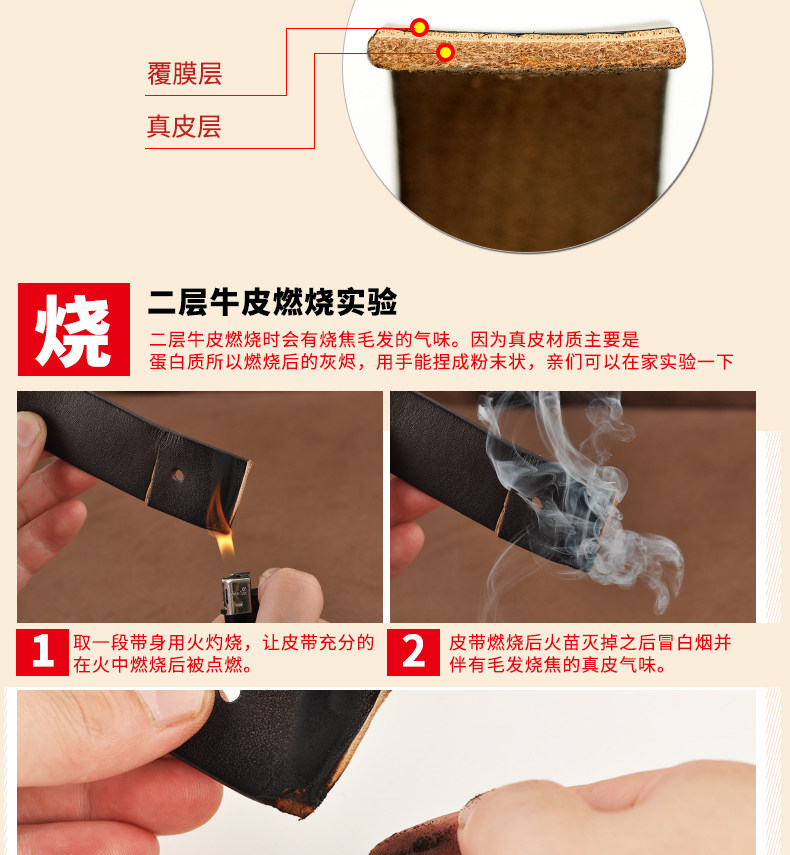 覆膜层

真皮层

烧

二层牛皮燃烧实验

二层牛皮燃烧时会有烧焦毛发的气味。因为真皮材质主要是蛋白质所以燃烧后的灰烬，用手能捏成粉末状，亲们可以在家实验一下

1 取一段带身用火灼烧，让皮带充分的在火中燃烧后被点燃。

2 皮带燃烧后火苗灭掉之后冒白烟并伴有毛发烧焦的真皮气味。