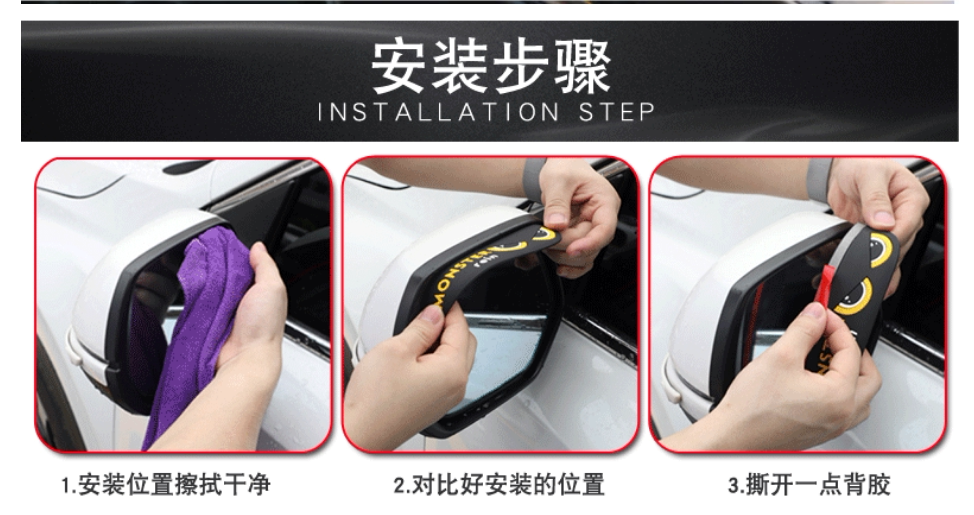 安装步骤
INSTALLATION STEP

MONSTER
rain

1.安装位置擦拭干净

2.对比好安装的位置

3.撕开一点背胶