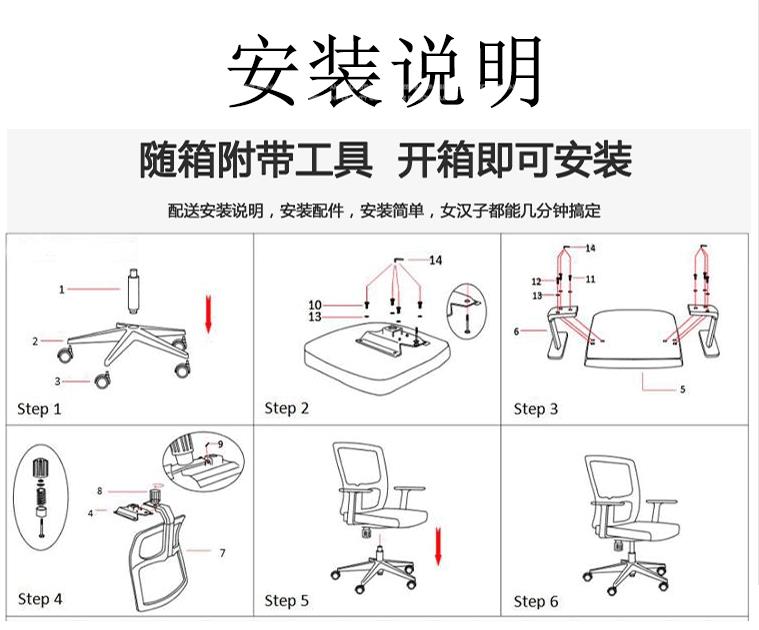 安装说明

随箱附带工具 开箱即可安装

配送安装说明，安装配件，安装简单，女汉子都能几分钟搞定

1
2
3
Step 1

14
10
13
Step 2

14
12
11
13
6
5
Step 3

9
8
4
7
Step 4

Step 5

Step 6