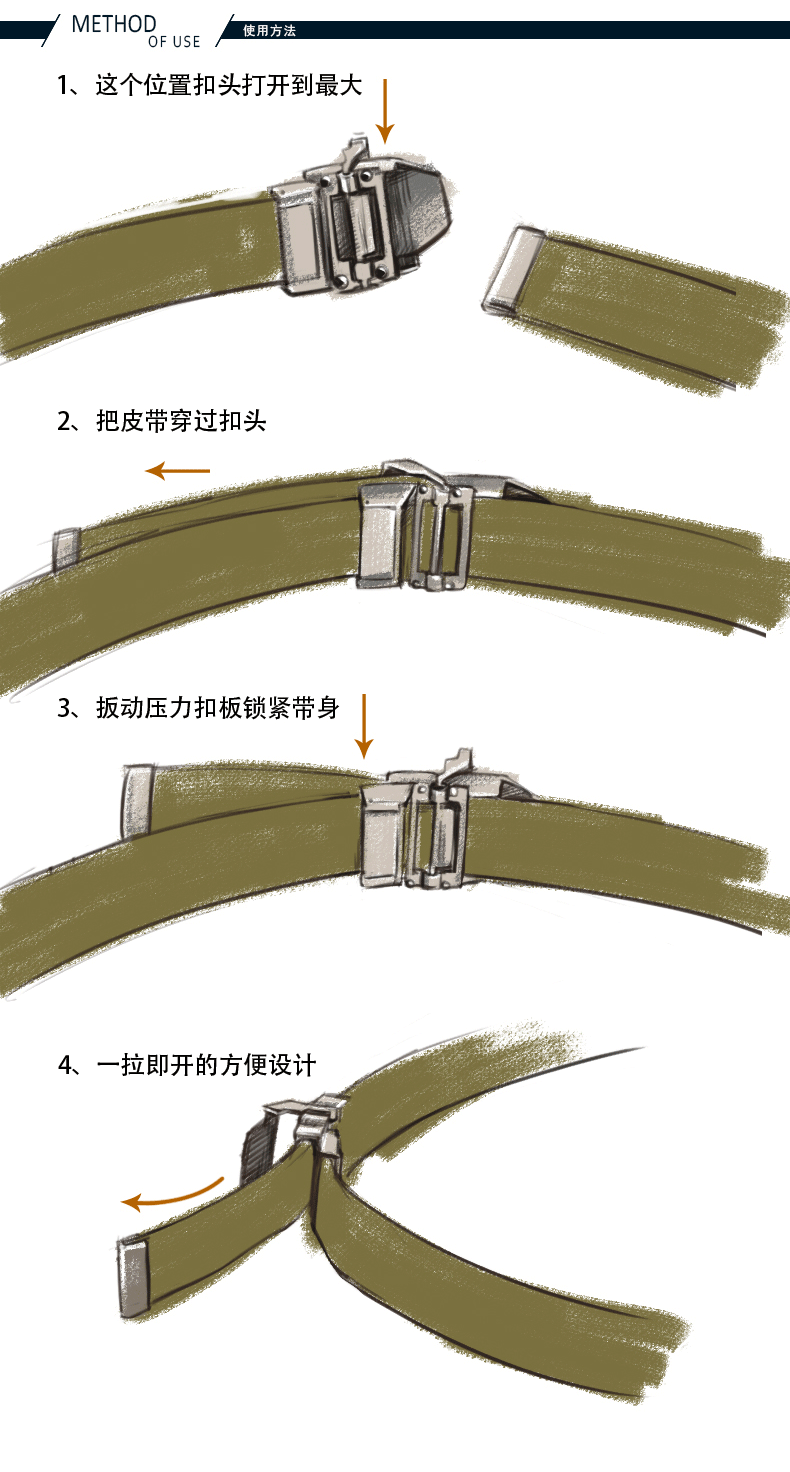 METHOD
OF USE
使用方法

1、这个位置扣头打开到最大

2、把皮带穿过扣头

3、扳动压力扣板锁紧带身

4、一拉即开的方便设计