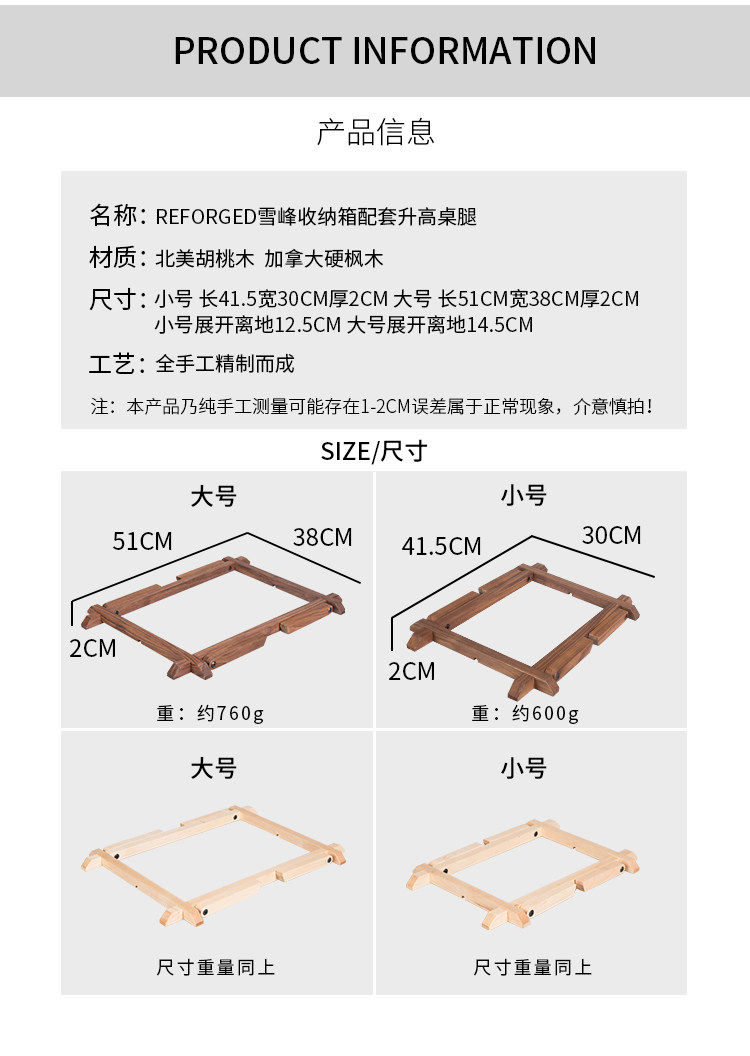 PRODUCT INFORMATION

产品信息

名称：REFORGED雪峰收纳箱配套升高桌腿

材质：北美胡桃木 加拿大硬枫木

尺寸：小号 长41.5宽30CM厚2CM 大号 长51CM宽38CM厚2CM
小号展开离地12.5CM 大号展开离地14.5CM

工艺：全手工精制而成

注：本产品乃纯手工测量可能存在1-2CM误差属于正常现象，介意慎拍！

SIZE/尺寸

大号

51CM

38CM

2CM

重：约760g

小号

41.5CM

30CM

2CM

重：约600g

大号

尺寸重量同上

小号

尺寸重量同上