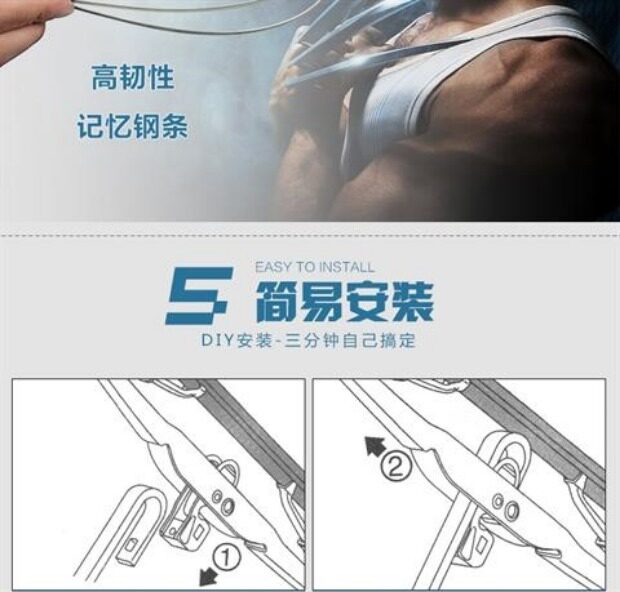 高韧性
记忆钢条

5 EASY TO INSTALL
简易安装
DIY安装-三分钟自己搞定

①

②