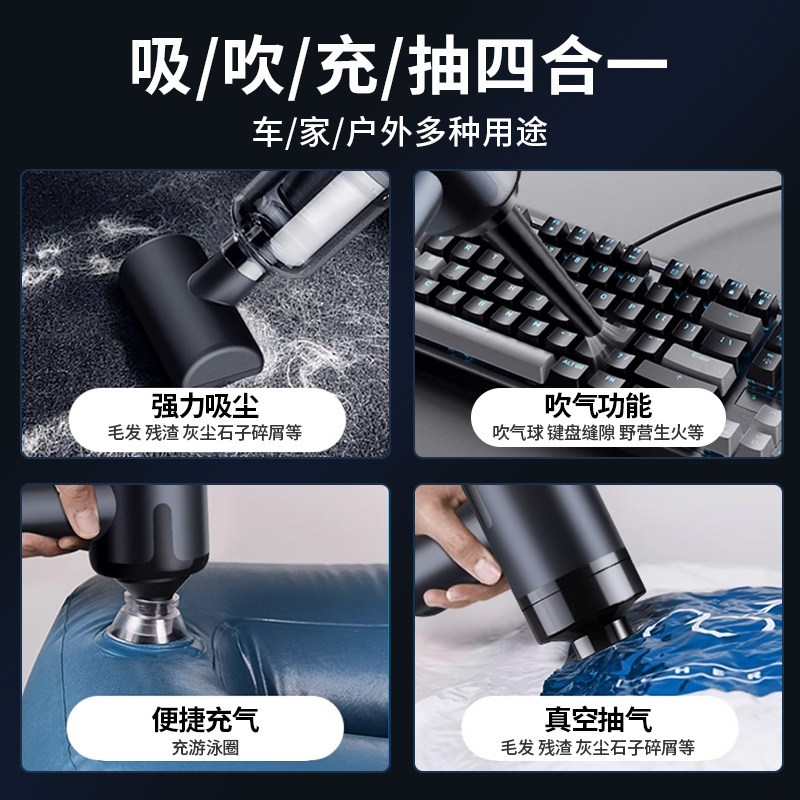 吸/吹/充/抽四合一
车/家/户外多种用途

强力吸尘
毛发 残渣 灰尘石子碎屑等

吹气功能
吹气球 键盘缝隙 野营生火等

便捷充气
充游泳圈

真空抽气
毛发 残渣 灰尘石子碎屑等