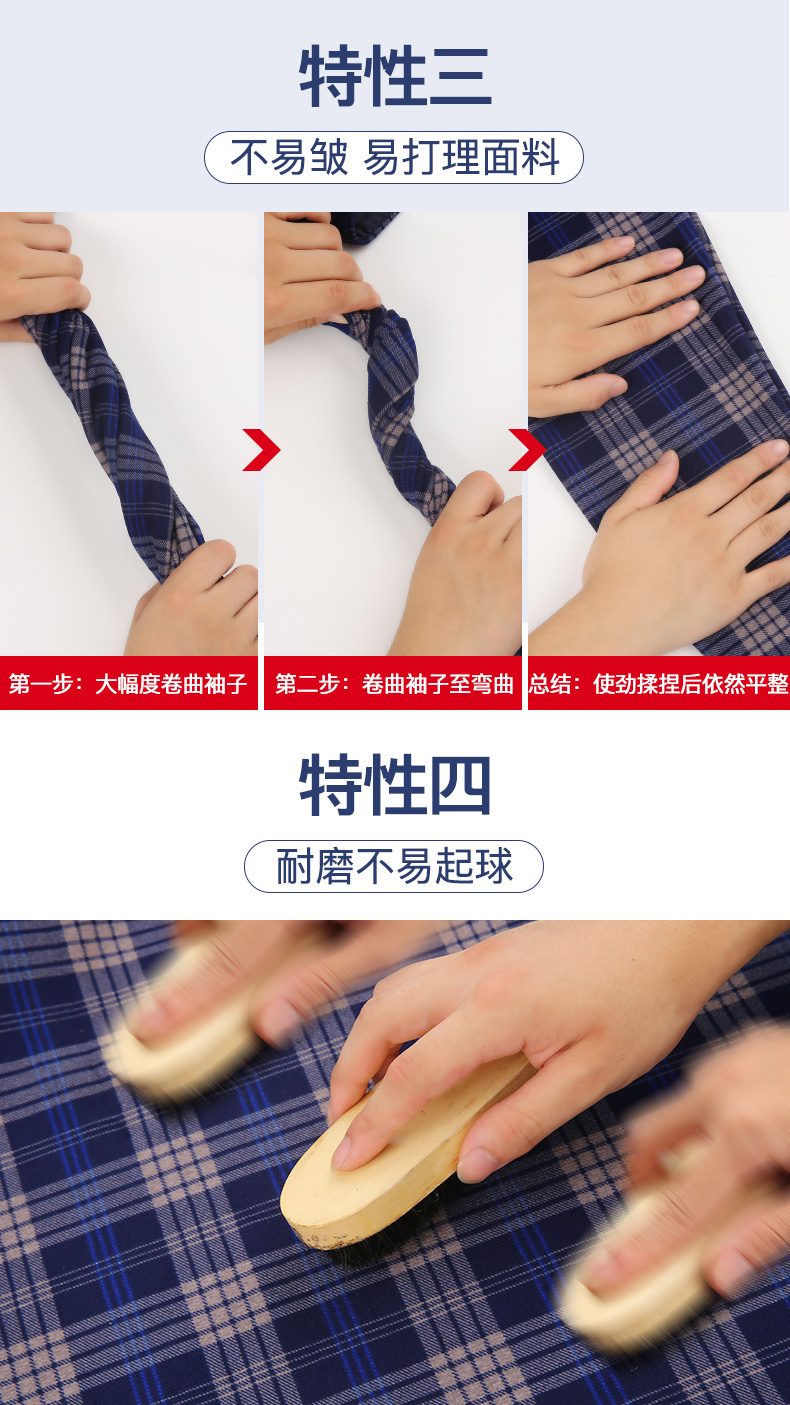 特性三

不易皱 易打理面料

第一步：大幅度卷曲袖子

第二步：卷曲袖子至弯曲

总结：使劲揉捏后依然平整

特性四

耐磨不易起球