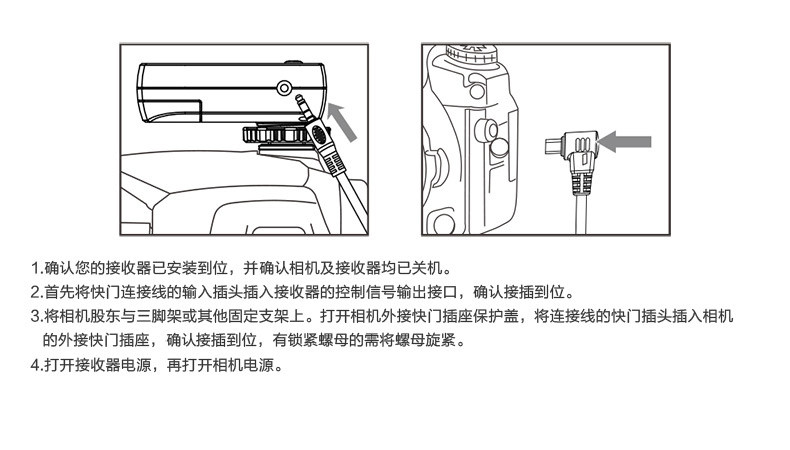 1.确认您的接收器已安装到位，并确认相机及接收器均已关机。

2.首先将快门连接线的输入插头插入接收器的控制信号输出接口，确认接插到位。

3.将相机股东与三脚架或其他固定支架上。打开相机外接快门插座保护盖，将连接线的快门插头插入相机的外接快门插座，确认接插到位，有锁紧螺母的需将螺母旋紧。

4.打开接收器电源，再打开相机电源。