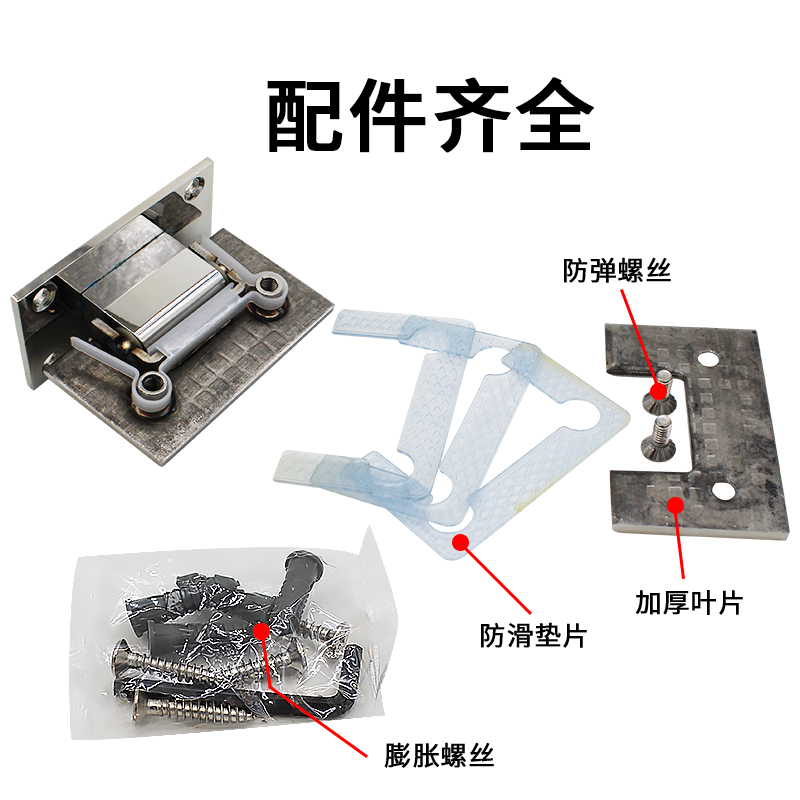 配件齐全

防弹螺丝

加厚叶片

防滑垫片

膨胀螺丝