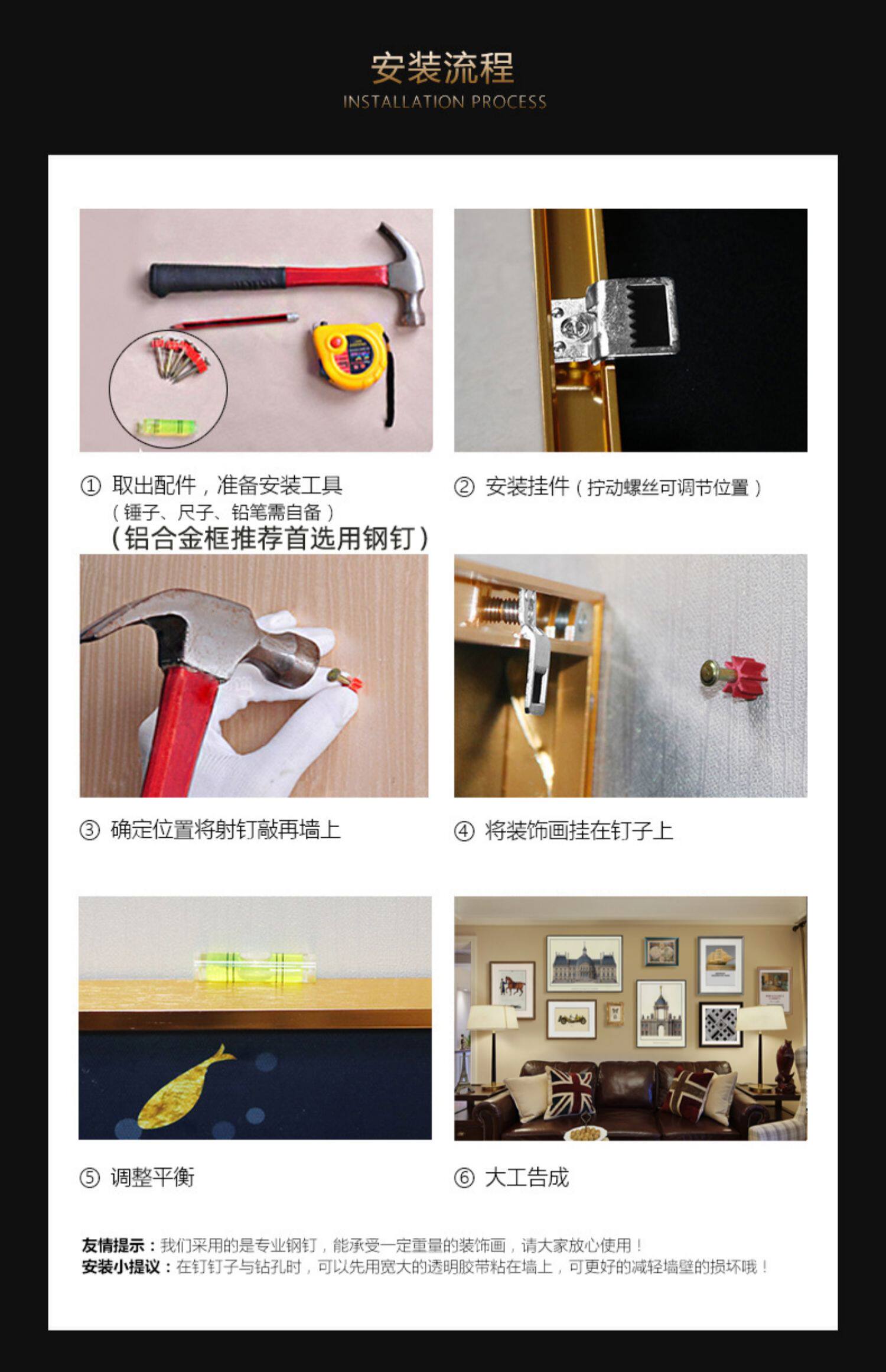 安装流程
INSTALLATION PROCESS

① 取出配件，准备安装工具
（锤子、尺子、铅笔需自备）
（铝合金框推荐首选用钢钉）

② 安装挂件（拧动螺丝可调节位置）

③ 确定位置将射钉敲再墙上

④ 将装饰画挂在钉子上

⑤ 调整平衡

⑥ 大工告成

友情提示：我们采用的是专业钢钉，能承受一定重量的装饰画，请大家放心使用！
安装小提议：在钉钉子与钻孔时，可以先用宽大的透明胶带粘在墙上，可更好的减轻墙壁的损坏哦！