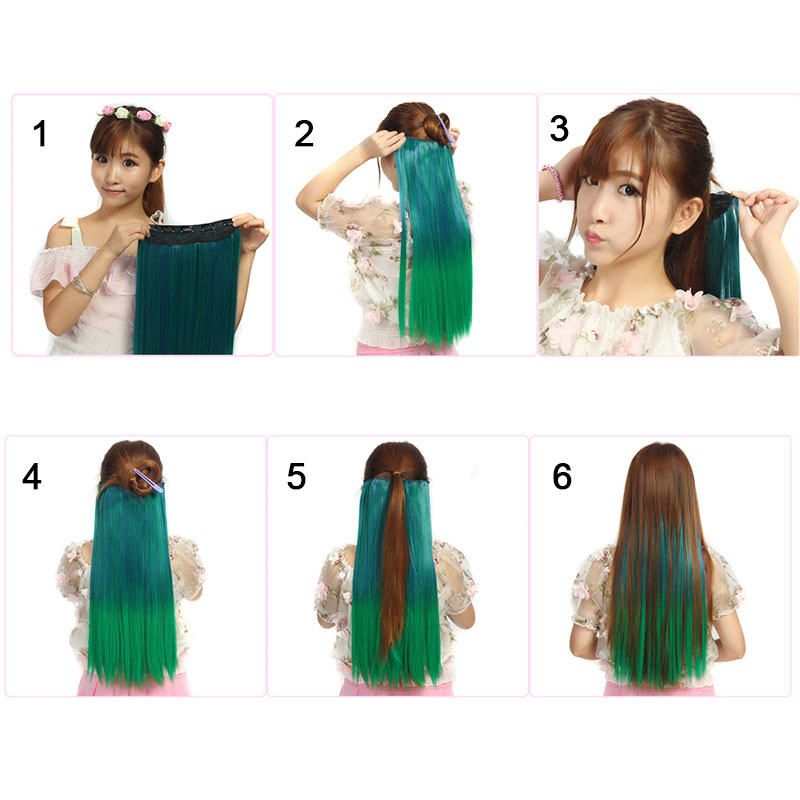 1

2

3

4

5

6