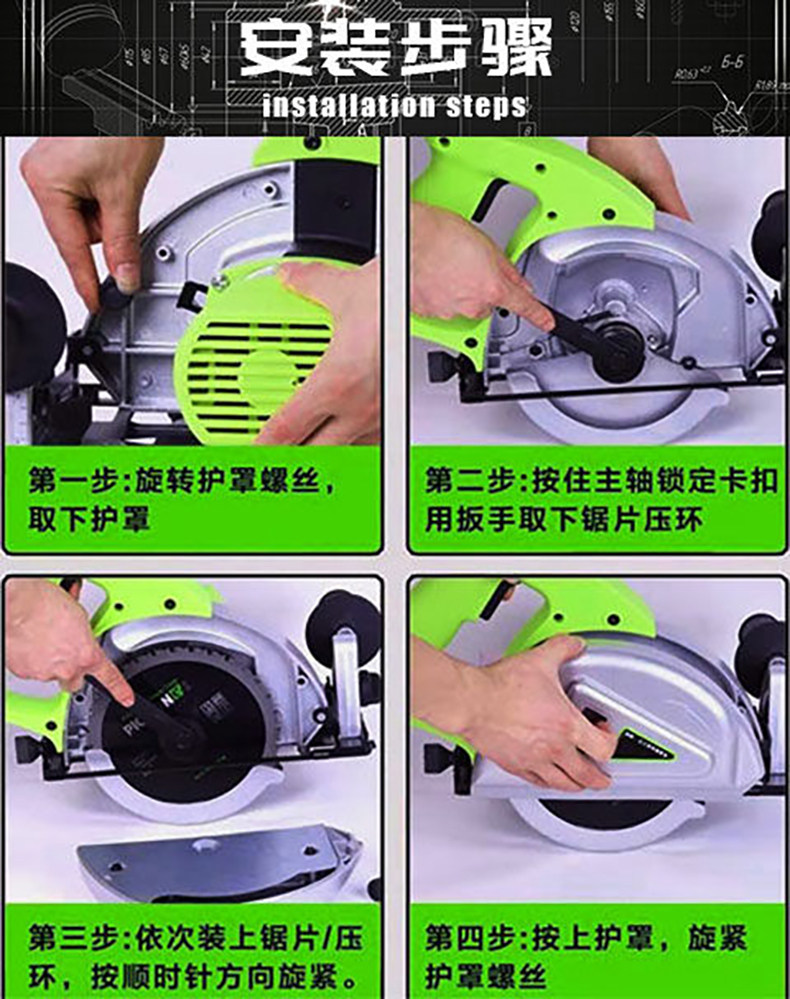 安装步骤
installation steps

第一步:旋转护罩螺丝,取下护罩

第二步:按住主轴锁定卡扣用扳手取下锯片压环

第三步:依次装上锯片/压环,按顺时针方向旋紧。

第四步:按上护罩,旋紧护罩螺丝