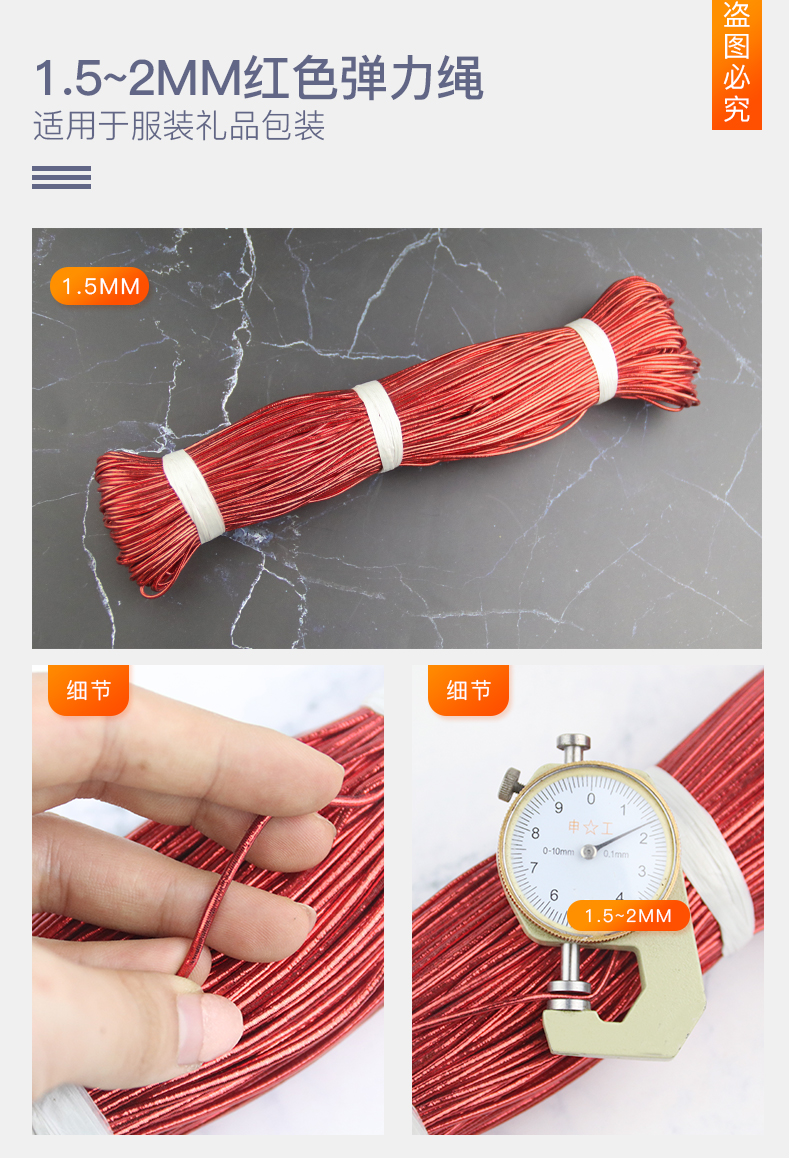 1.5~2MM红色弹力绳
适用于服装礼品包装

盗图必究

1.5MM

细节

细节

9 0 1
8 2
7 3
6 4
申☆工
0-10mm 0.1mm

1.5~2MM