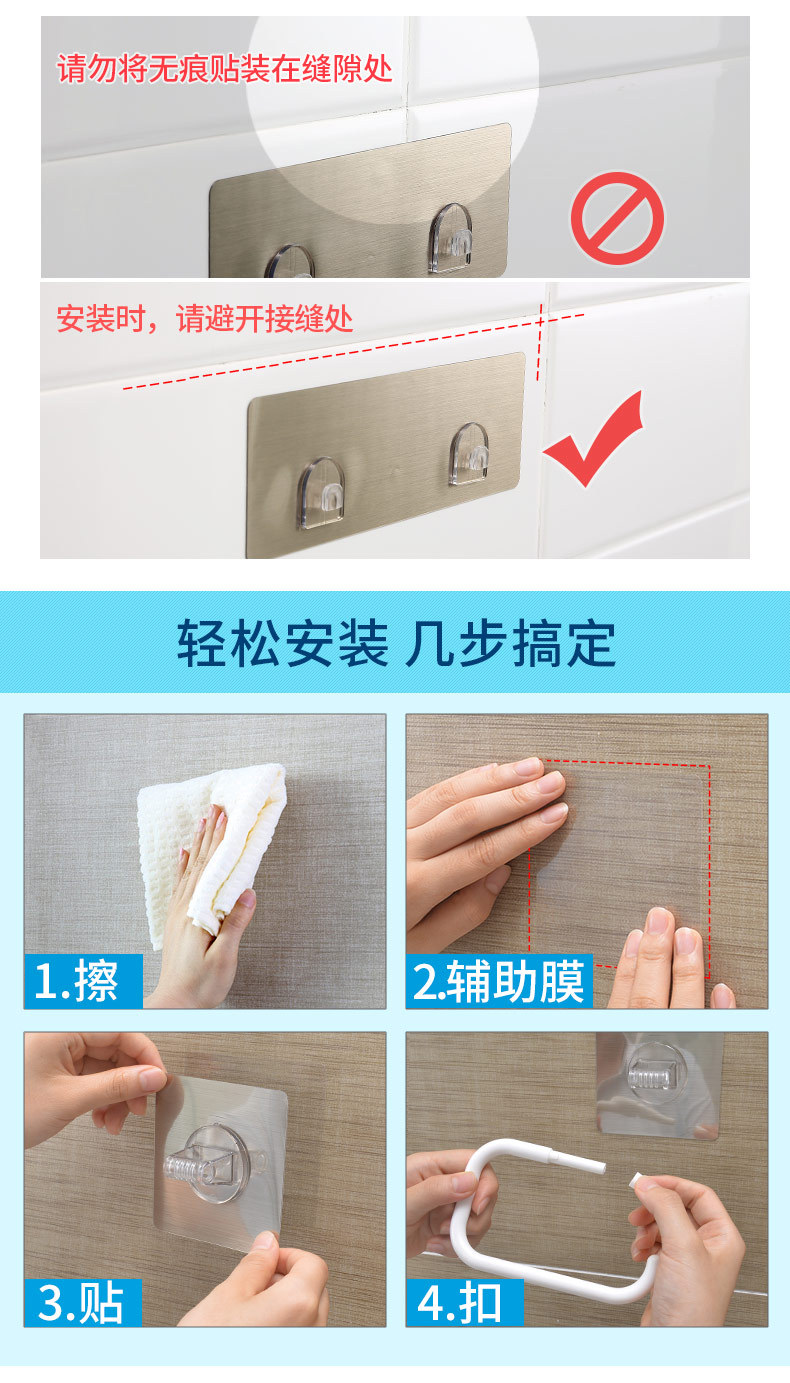 请勿将无痕贴装在缝隙处

安装时，请避开接缝处

轻松安装 几步搞定

1.擦

2.辅助膜

3.贴

4.扣