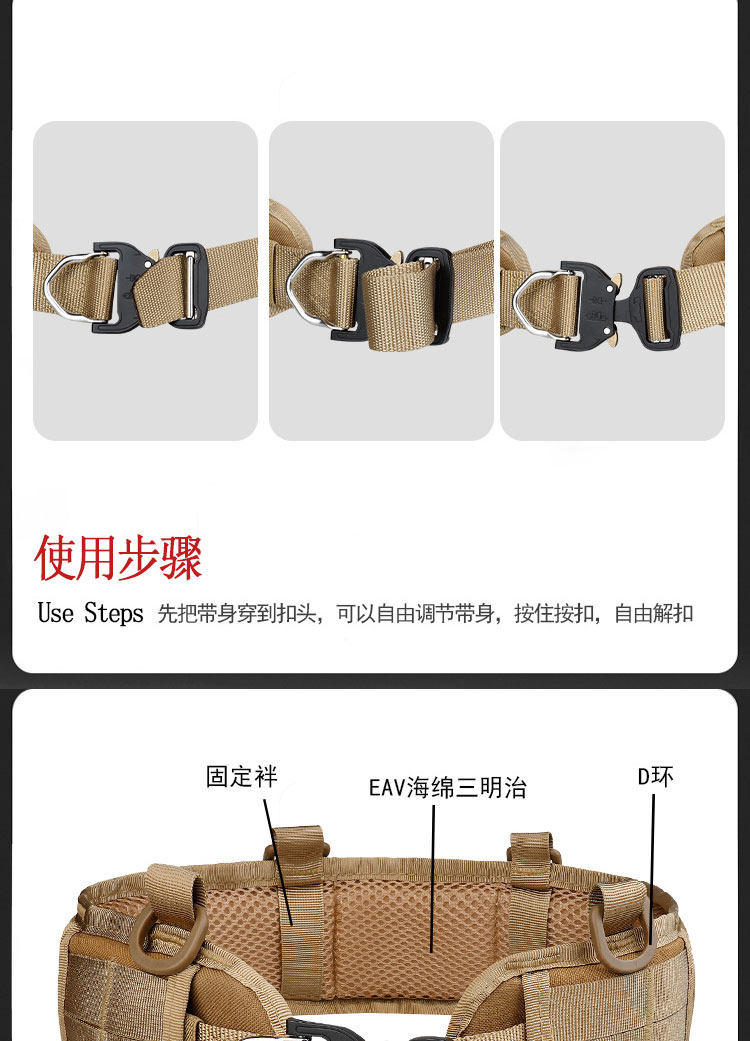 使用步骤

Use Steps 先把带身穿到扣头，可以自由调节带身，按住按扣，自由解扣

固定袢

EAV海绵三明治

D环