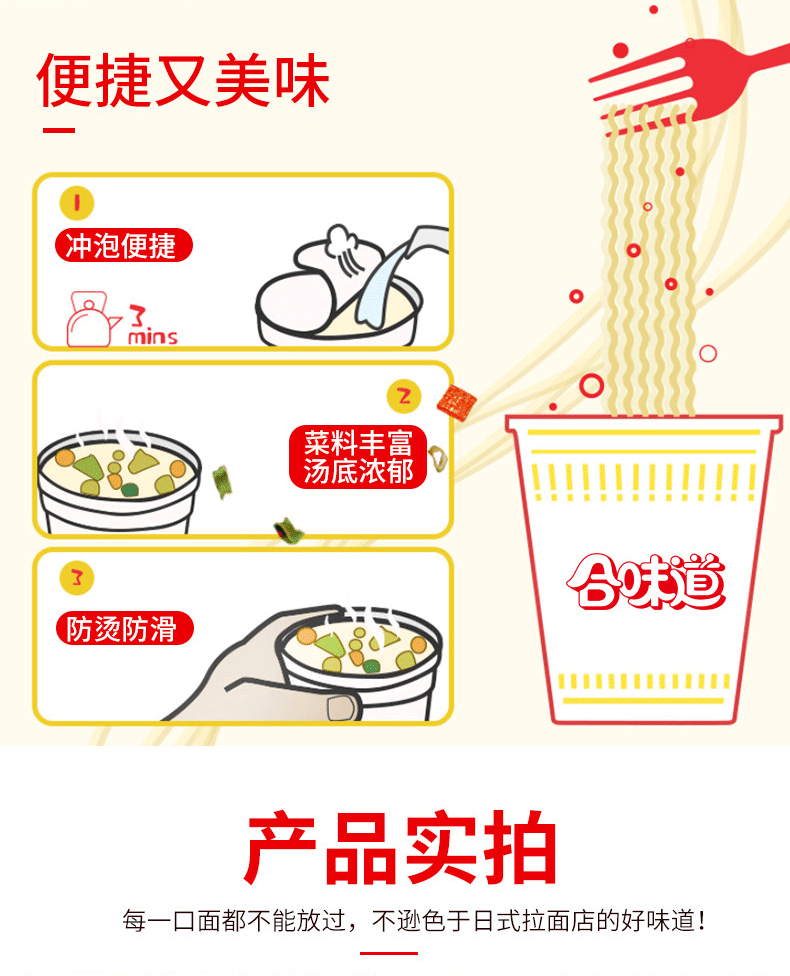 便捷又美味

1
冲泡便捷
3 mins

2
菜料丰富
汤底浓郁

3
防烫防滑

合味道

产品实拍

每一口面都不能放过，不逊色于日式拉面店的好味道！