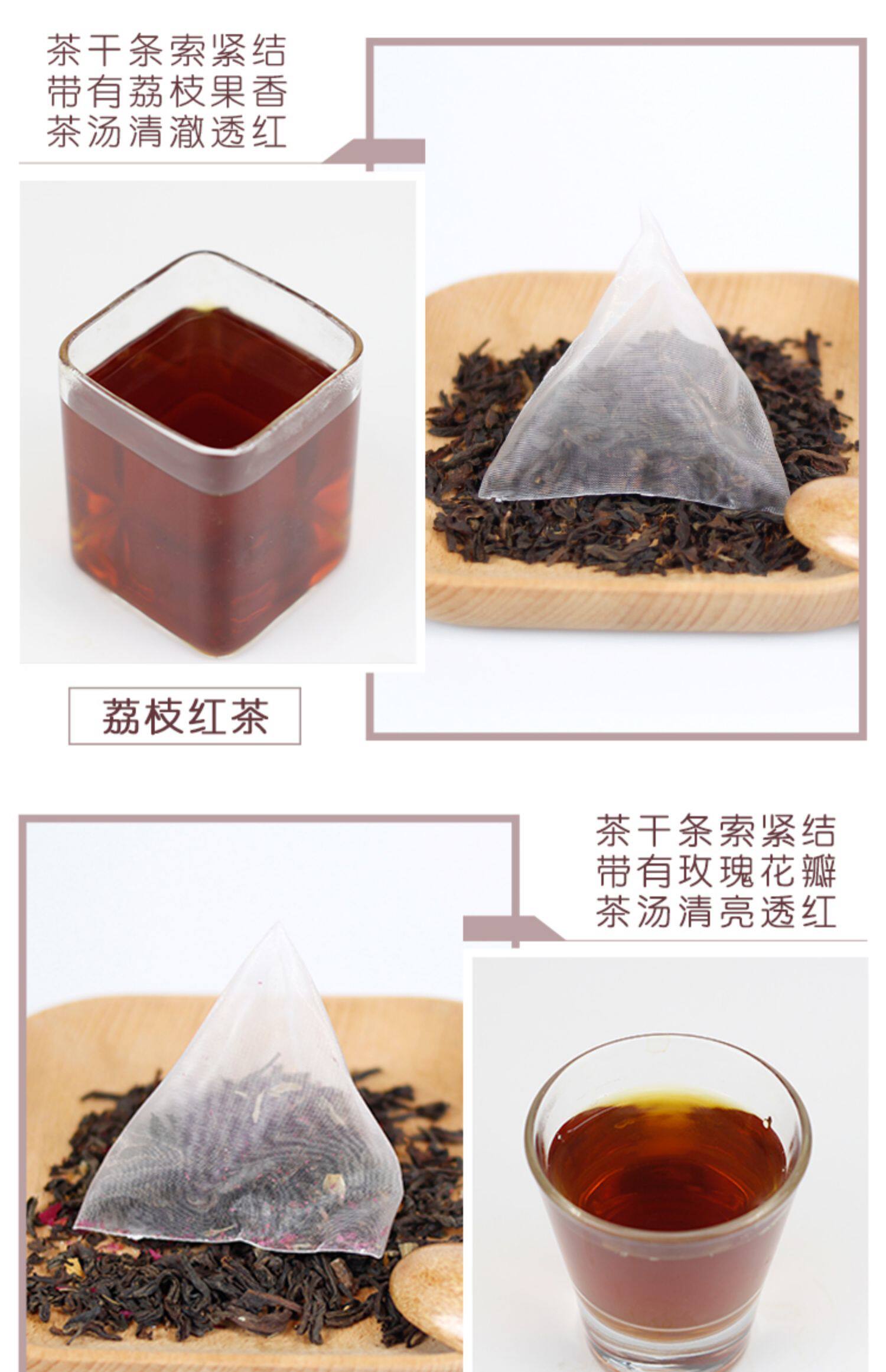 茶干条索紧结
带有荔枝果香
茶汤清澈透红

荔枝红茶

茶干条索紧结
带有玫瑰花瓣
茶汤清亮透红