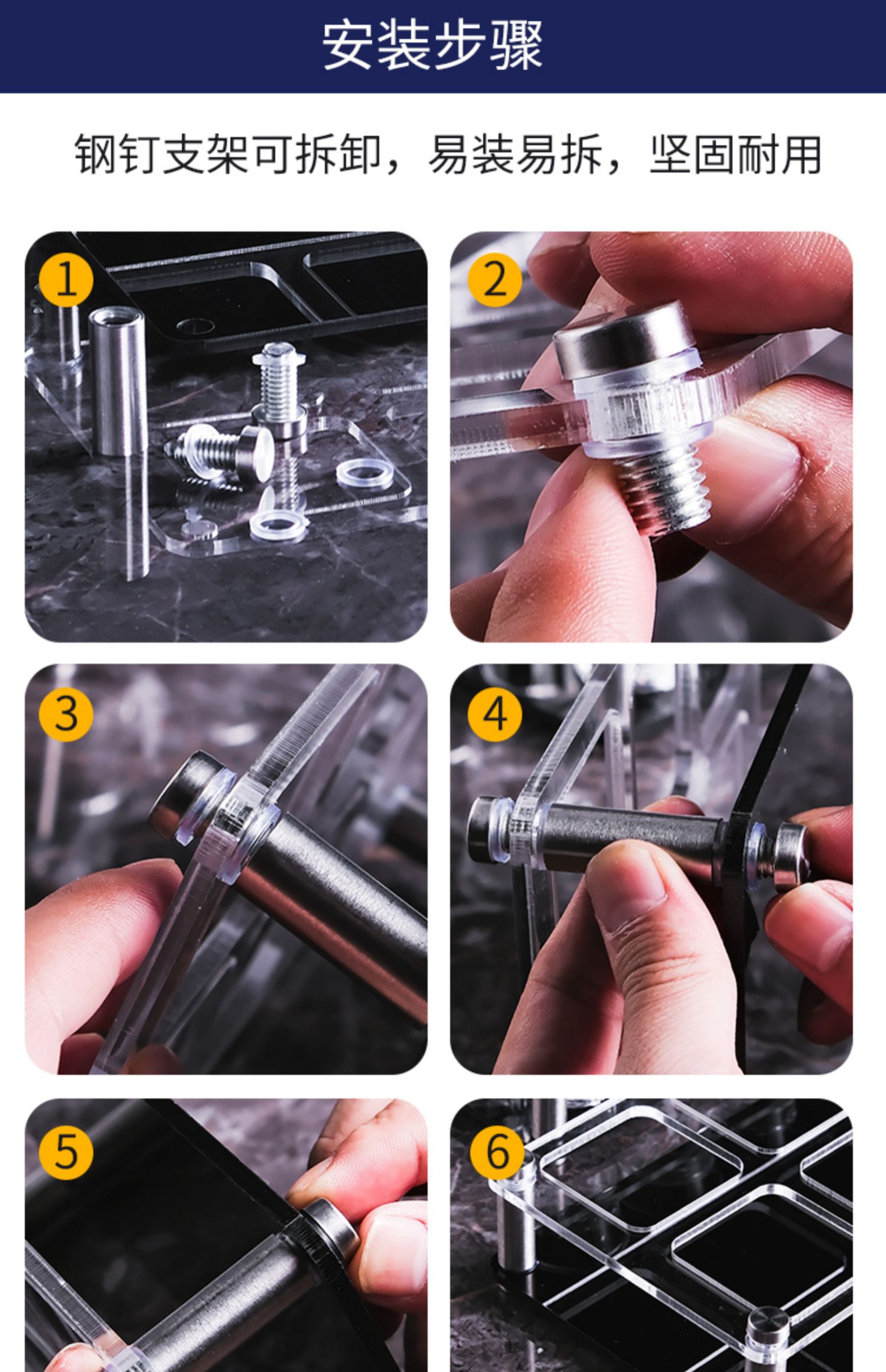 安装步骤

钢钉支架可拆卸，易装易拆，坚固耐用

1

2

3

4

5

6