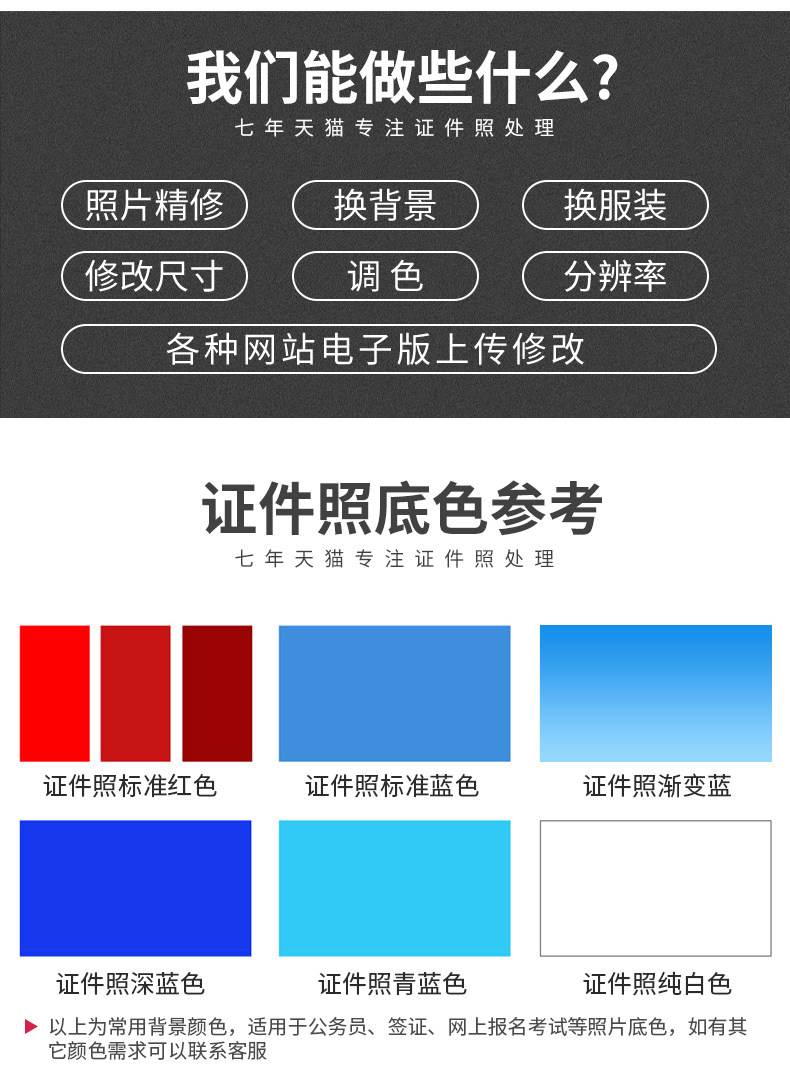 我们能做些什么？

七年天猫专注证件照处理

照片精修 换背景 换服装

修改尺寸 调色 分辨率

各种网站电子版上传修改

证件照底色参考

七年天猫专注证件照处理

证件照标准红色

证件照标准蓝色

证件照渐变蓝

证件照深蓝色

证件照青蓝色

证件照纯白色

▶ 以上为常用背景颜色，适用于公务员、签证、网上报名考试等照片底色，如有其它颜色需求可以联系客服