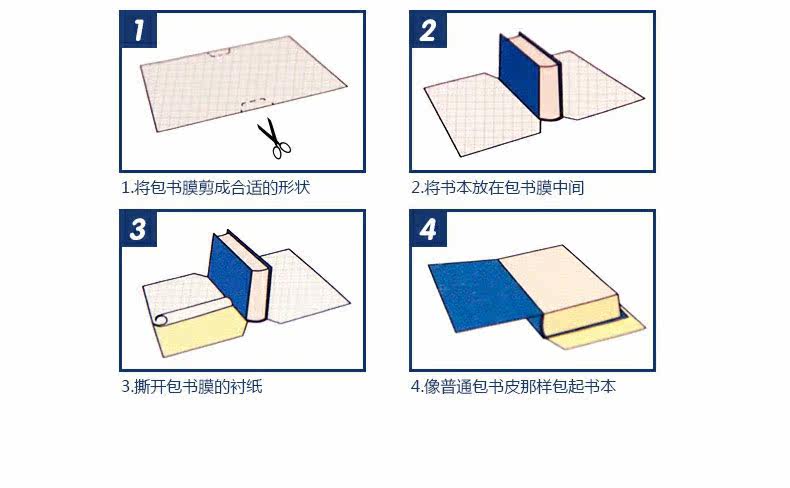 1

1.将包书膜剪成合适的形状

2

2.将书本放在包书膜中间

3

3.撕开包书膜的衬纸

4

4.像普通包书皮那样包起书本