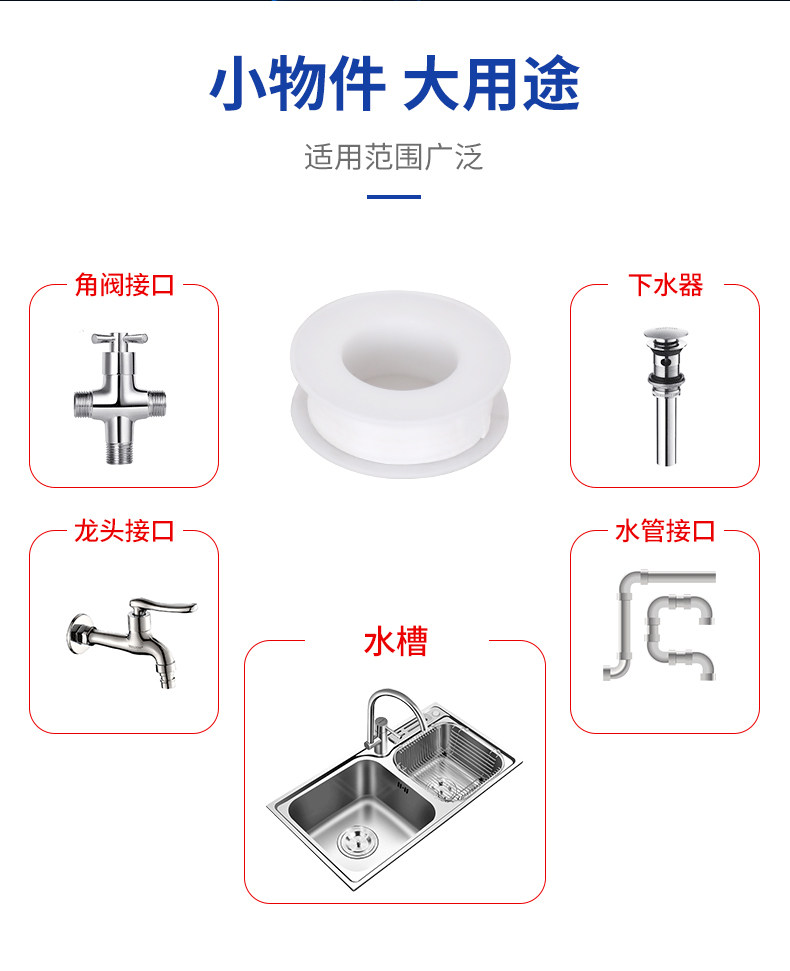 小物件 大用途

适用范围广泛

角阀接口

下水器

龙头接口

水管接口

水槽