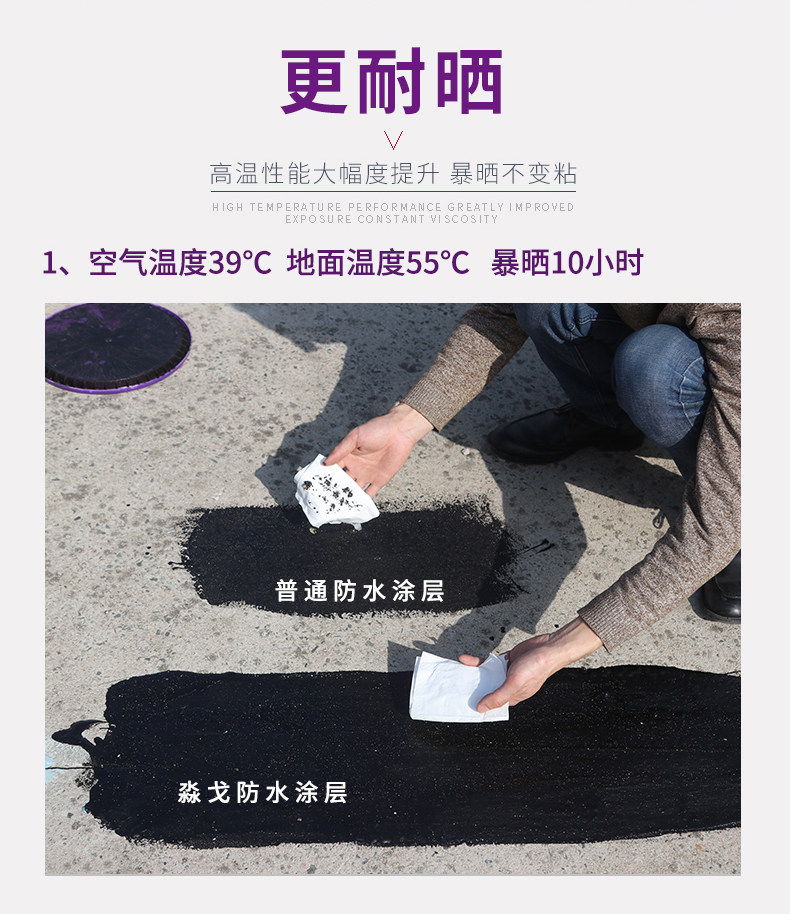 更耐晒

高温性能大幅度提升 暴晒不变粘

HIGH TEMPERATURE PERFORMANCE GREATLY IMPROVED
EXPOSURE CONSTANT VISCOSITY

1、空气温度39°C 地面温度55°C 暴晒10小时

普通防水涂层

淼戈防水涂层