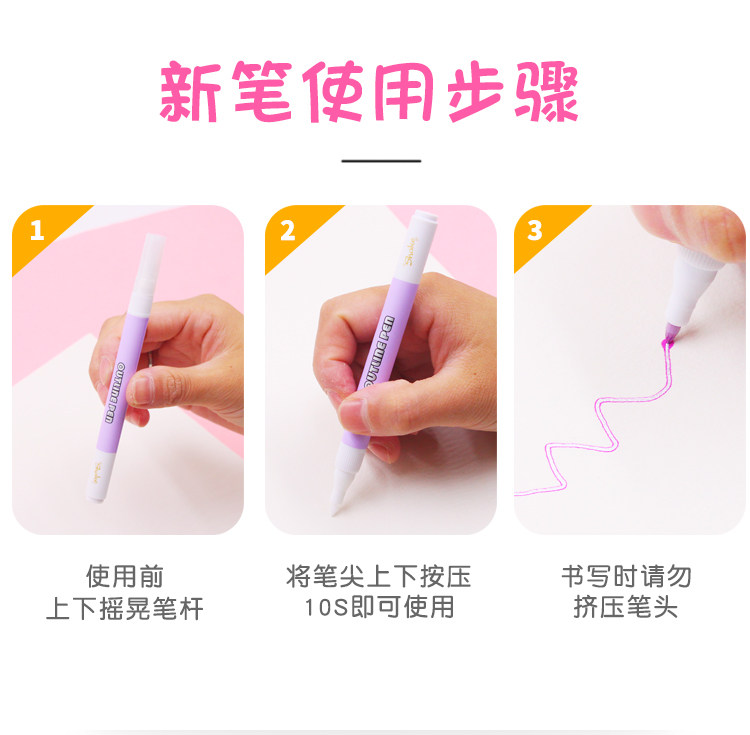 新笔使用步骤

1

OUTLINE PEN

使用前
上下摇晃笔杆

2

OUTLINE PEN

将笔尖上下按压
10S即可使用

3

书写时请勿
挤压笔头