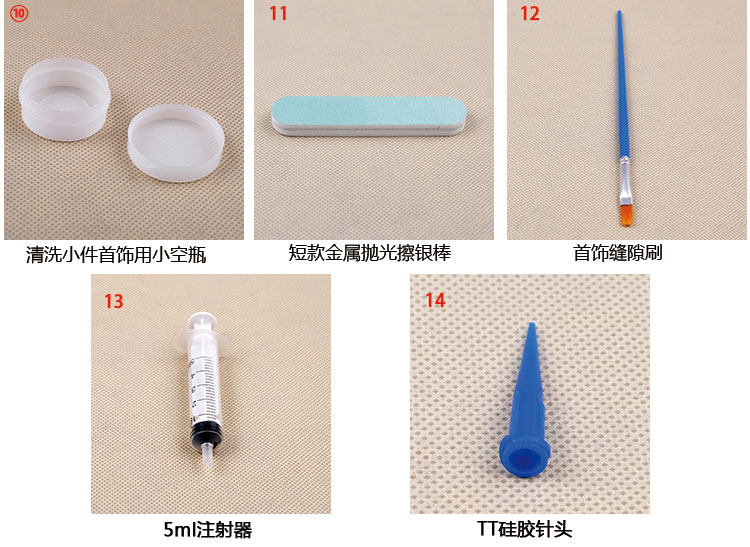 ⑩
清洗小件首饰用小空瓶

11
短款金属抛光擦银棒

12
首饰缝隙刷

13
5ml注射器

14
TT硅胶针头